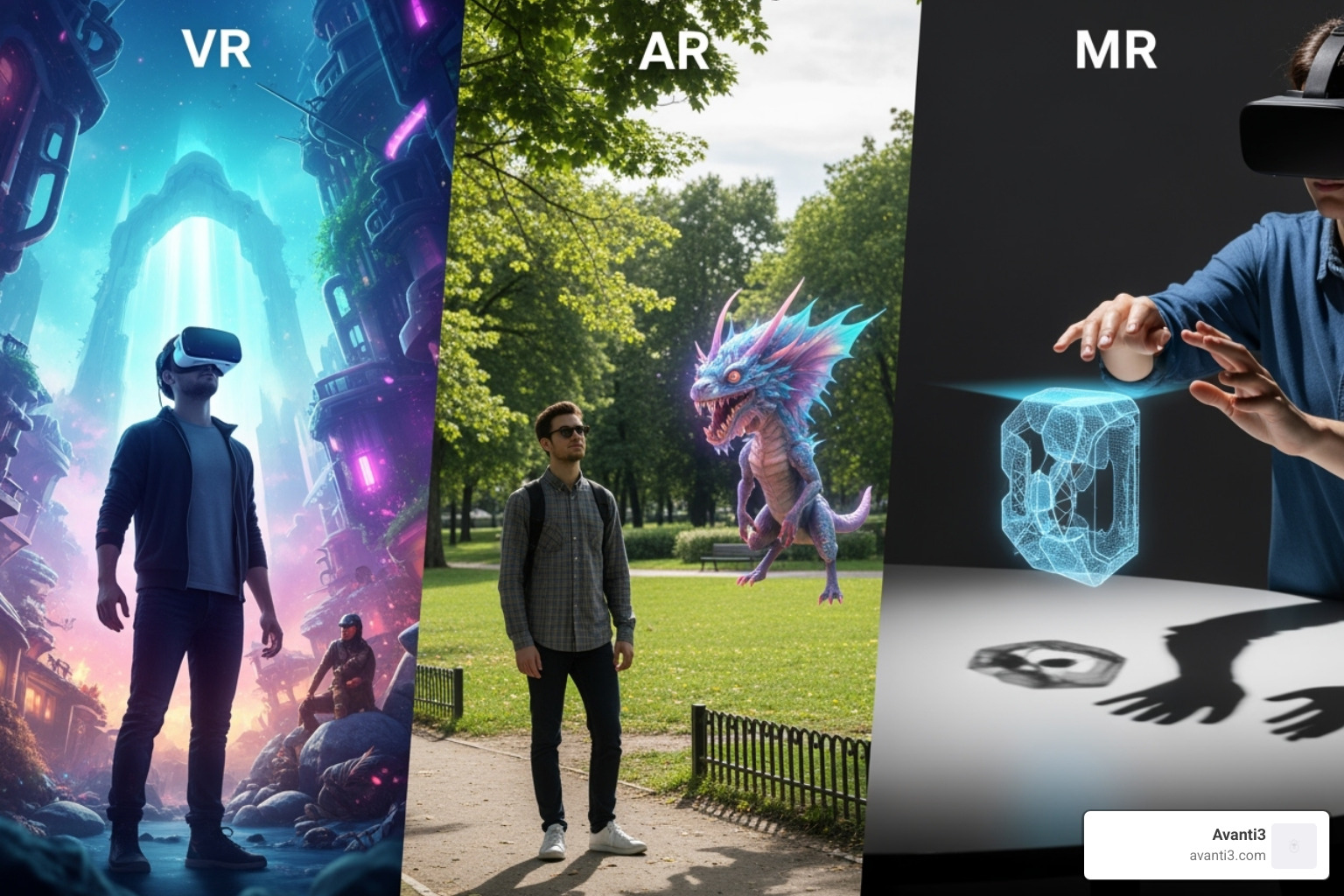 VR

AR

MR

Avanti3
avanti3.com