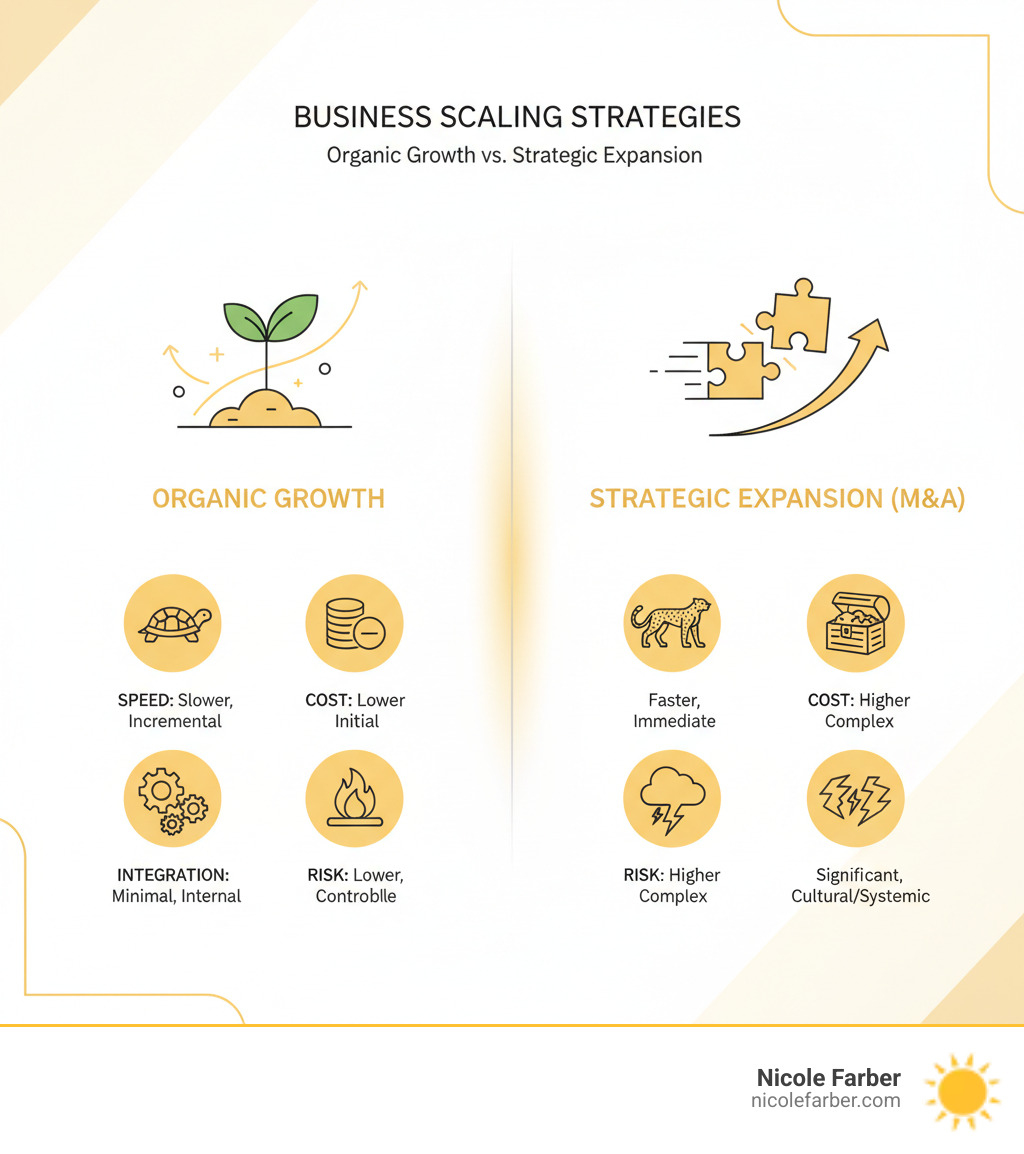 BUSINESS SCALING STRATEGIES
Organic Growth vs. Strategic Expansion

ORGANIC GROWTH

SPEED: Slower, Incremental

COST: Lower Initial

INTEGRATION: Minimal, Internal

RISK: Lower, Controblle

STRATEGIC EXPANSION (M&A)

Faster, Immediate

COST: Higher Complex

RISK: Higher Complex

Significant, Cultural/Systemic

Nicole Farber
nicolefarber.com