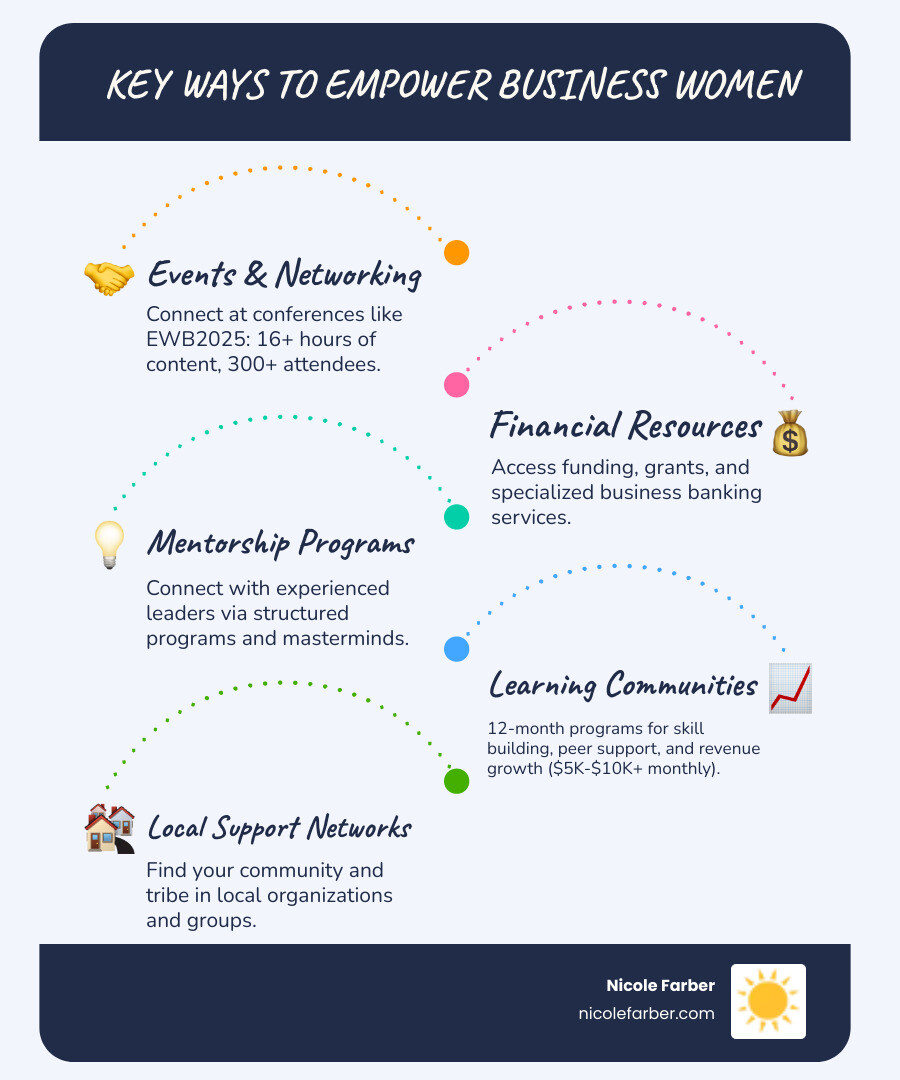 KEY WAYS TO EMPOWER BUSINESS WOMEN

Events & Networking

Connect at conferences like EWB2025: 16+ hours of content, 300+ attendees.

Financial Resources

Access funding, grants, and specialized business banking services.

Mentorship Programs

Connect with experienced leaders via structured programs and masterminds.

Learning Communities

12-month programs for skill building, peer support, and revenue growth (\$5K-\$10K+ monthly).

Local Support Networks

Find your community and tribe in local organizations and groups.

Nicole Farber
nicolefarber.com