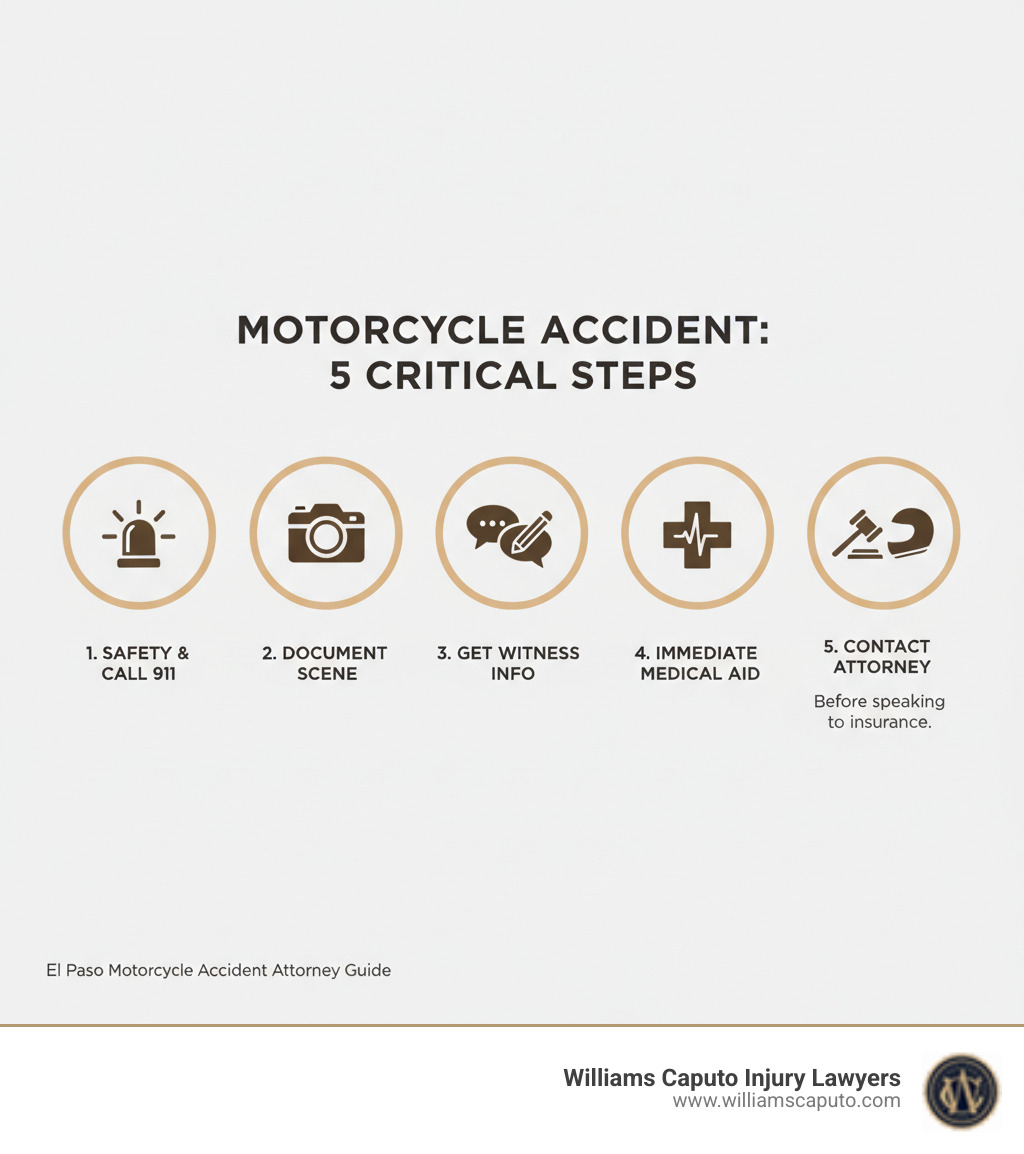 MOTORCYCLE ACCIDENT:
5 CRITICAL STEPS

1. SAFETY & CALL 911

2. DOCUMENT SCENE

3. GET WITNESS INFO

4. IMMEDIATE MEDICAL AID

5. CONTACT ATTORNEY

Before speaking to insurance.

El Paso Motorcycle Accident Attorney Guide

Williams Caputo Injury Lawyers
www.williamscaputo.com