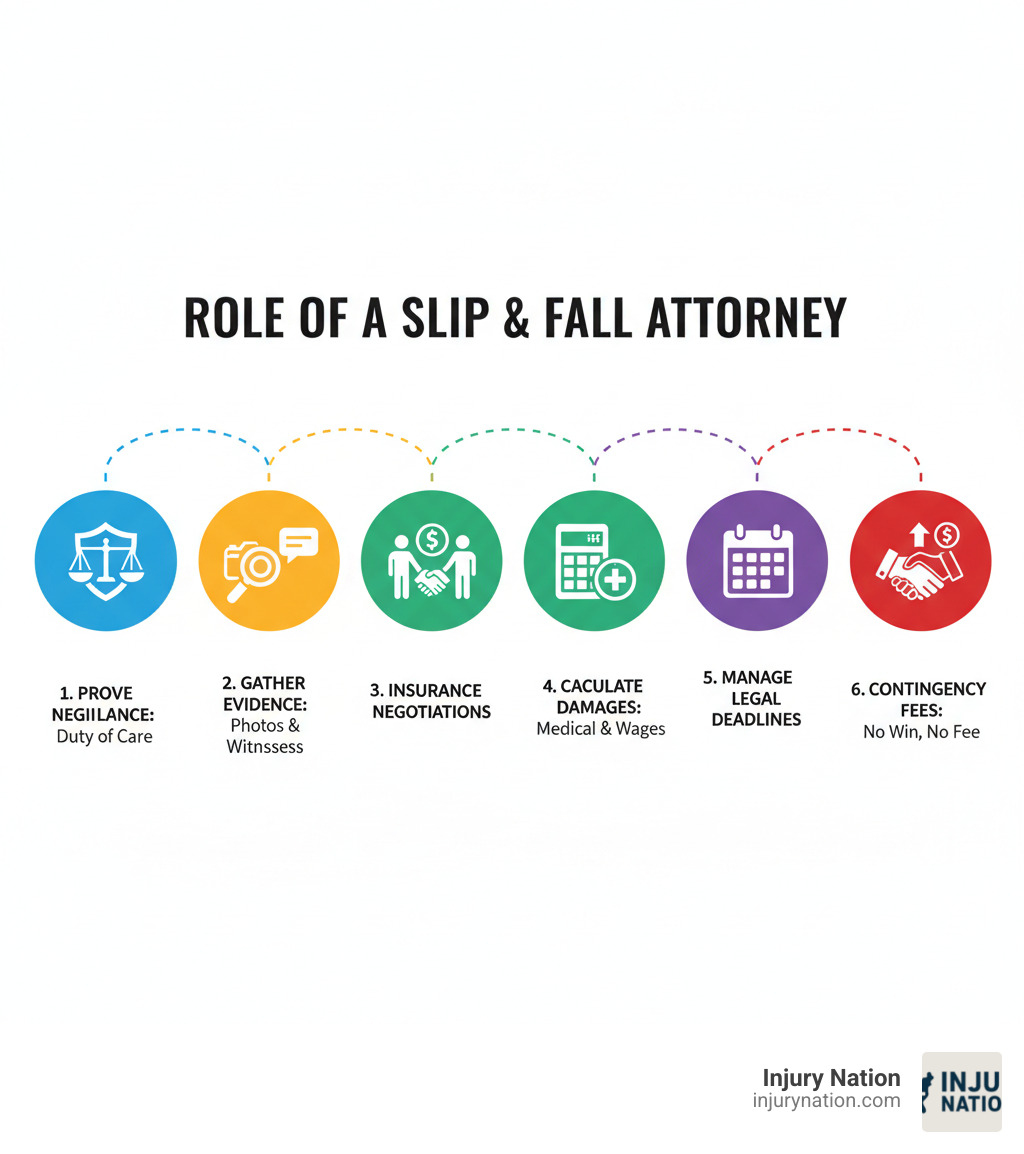 ROLE OF A SLIP & FALL ATTORNEY

1. PROVE NEGIILANCE: Duty of Care

2. GATHER EVIDENCE: Photos & Witnssess

3. INSURANCE NEGOTIATIONS

4. CACULATE DAMAGES: Medical & Wages

5. MANAGE LEGAL DEADLINES

6. CONTINGENCY FEES: No Win, No Fee

Injury Nation
injurynation.com

INJU NATIO