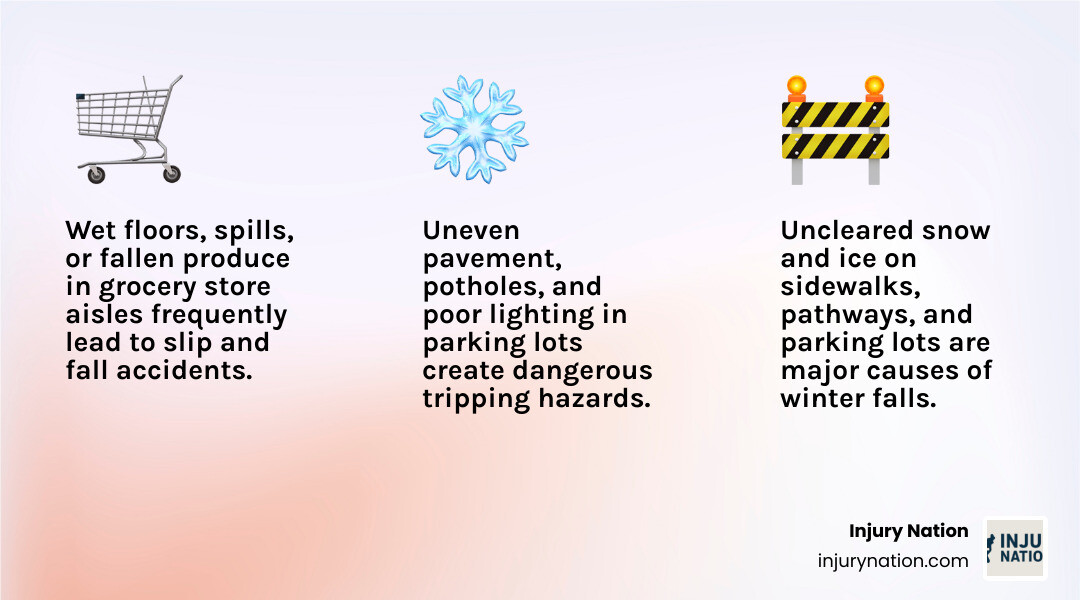 Wet floors, spills, or fallen produce in grocery store aisles frequently lead to slip and fall accidents.

Uneven pavement, potholes, and poor lighting in parking lots create dangerous tripping hazards.

Uncleared snow and ice on sidewalks, pathways, and parking lots are major causes of winter falls.

Injury Nation
injurynation.com

INJU
NATIO