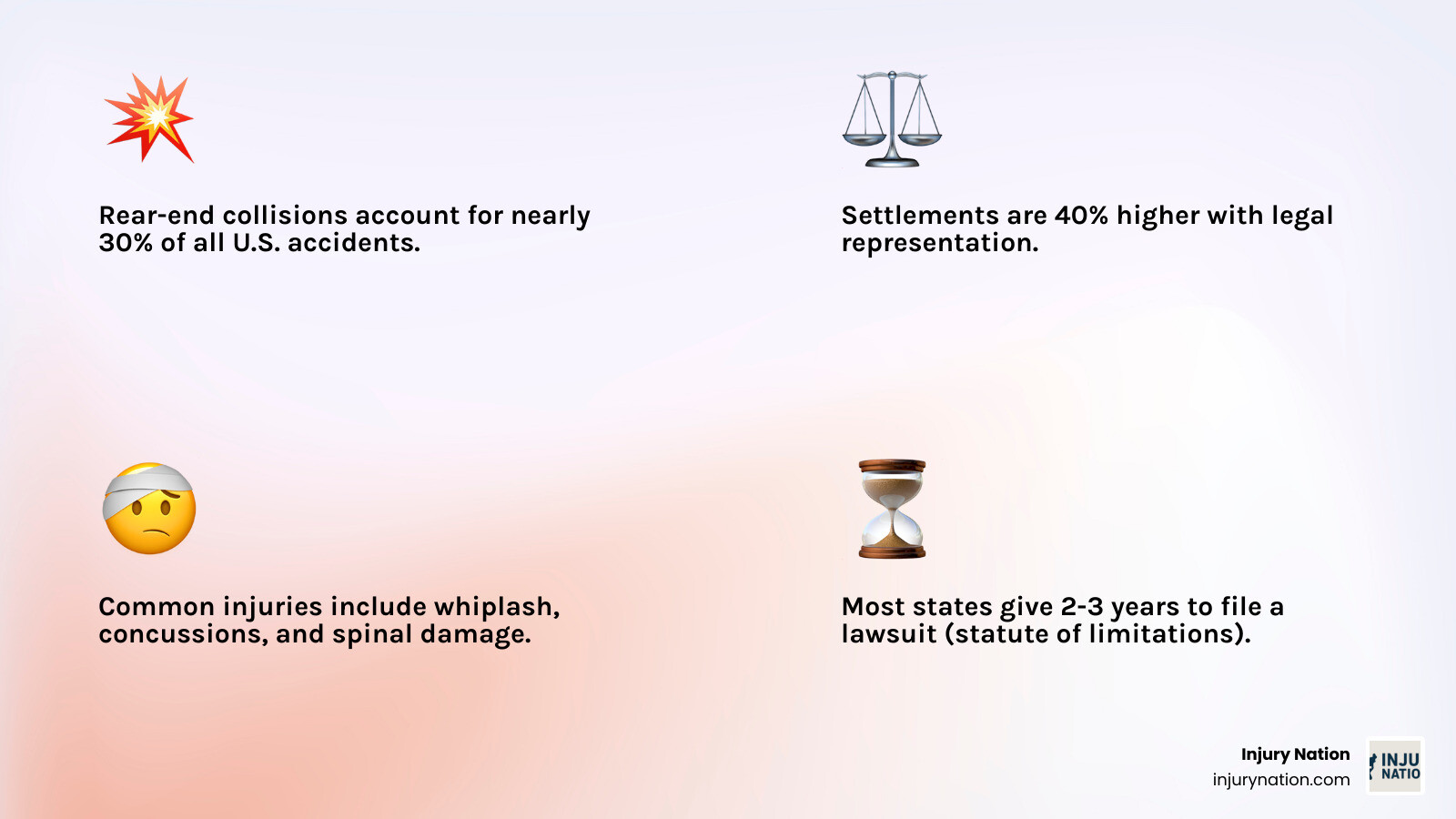 Rear-end collisions account for nearly 30% of all U.S. accidents.

Settlements are 40% higher with legal representation.

Common injuries include whiplash, concussions, and spinal damage.

Most states give 2-3 years to file a lawsuit (statute of limitations).

Injury Nation
injurynation.com

INJU
NATIO