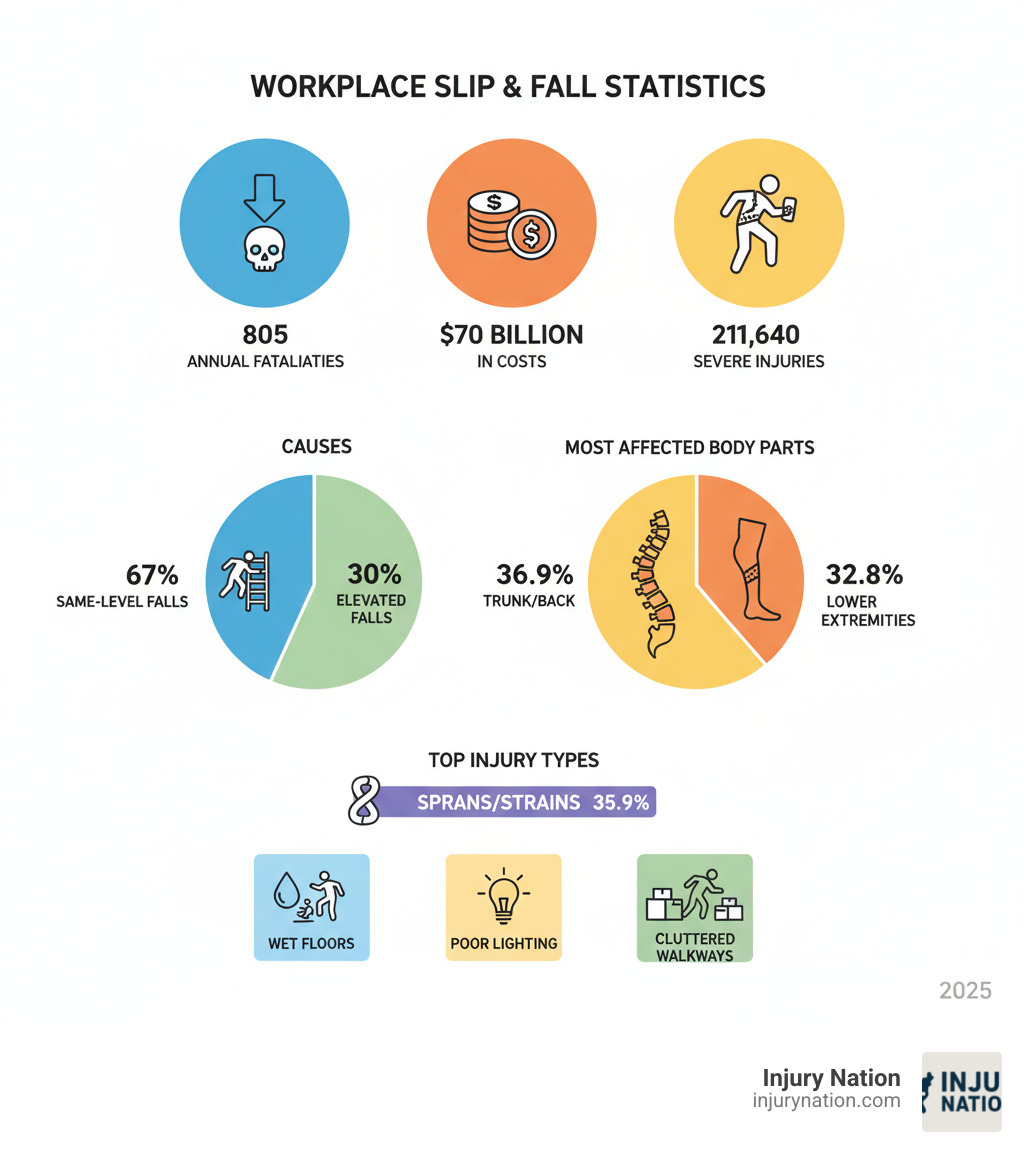 WORKPLACE SLIP & FALL STATISTICS

805
ANNUAL FATALIATIES

$70 BILLION
IN COSTS

211,640
SEVERE INJURIES

CAUSES

67%
SAME-LEVEL FALLS

30%
ELEVATED FALLS

MOST AFFECTED BODY PARTS

36.9%
TRUNK/BACK

32.8%
LOWER EXTREMITIES

TOP INJURY TYPES

SPRANS/STRAINS 35.9%

WET FLOORS

POOR LIGHTING

CLUTTERED WALKWAYS

2025

Injury Nation
injurynation.com

INJU
NATIO