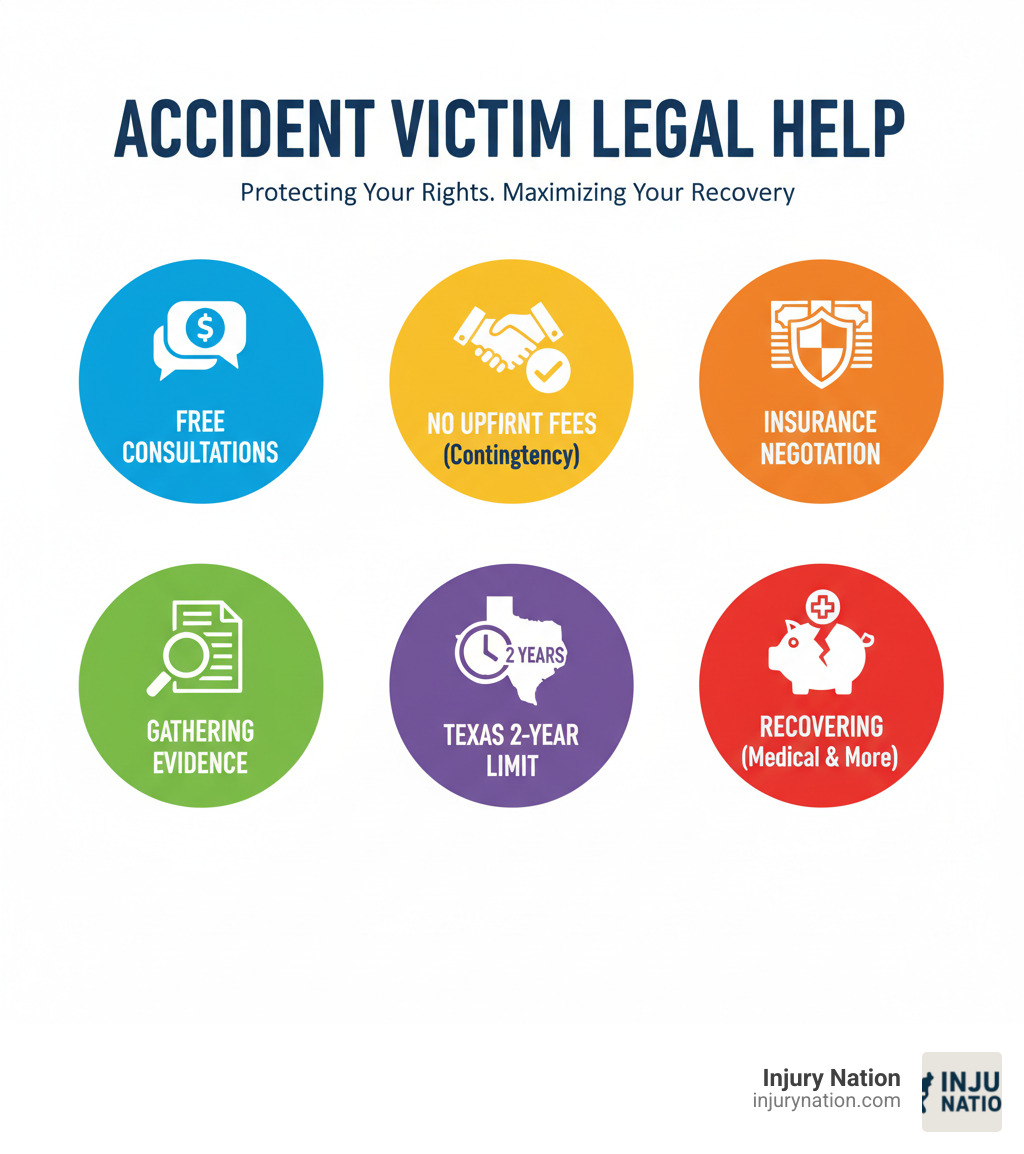 ACCIDENT VICTIM LEGAL HELP

Protecting Your Rights. Maximizing Your Recovery

$

FREE CONSULTATIONS

NO UPFIRNT FEES (Contingtency)

INSURANCE NEGOTATION

GATHERING EVIDENCE

2 YEARS

TEXAS 2-YEAR LIMIT

RECOVERING (Medical & More)

Injury Nation
injurynation.com

INJU NATIO