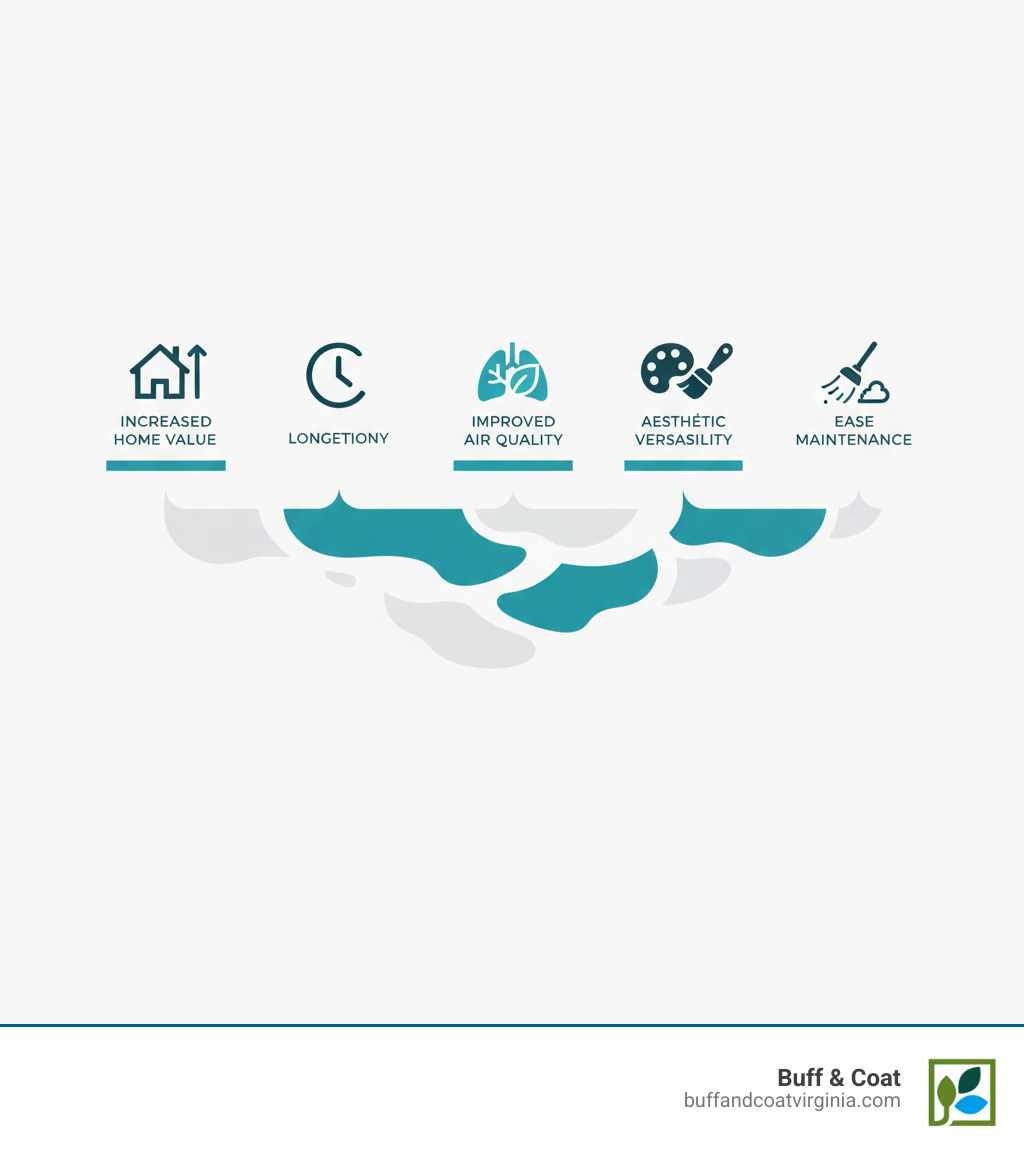 INCREASED HOME VALUE

LONGETIONY

IMPROVED AIR QUALITY

AESTHÉTIC VERSASILITY

EASE MAINTENANCE

Buff & Coat
buffandcoatvirginia.com