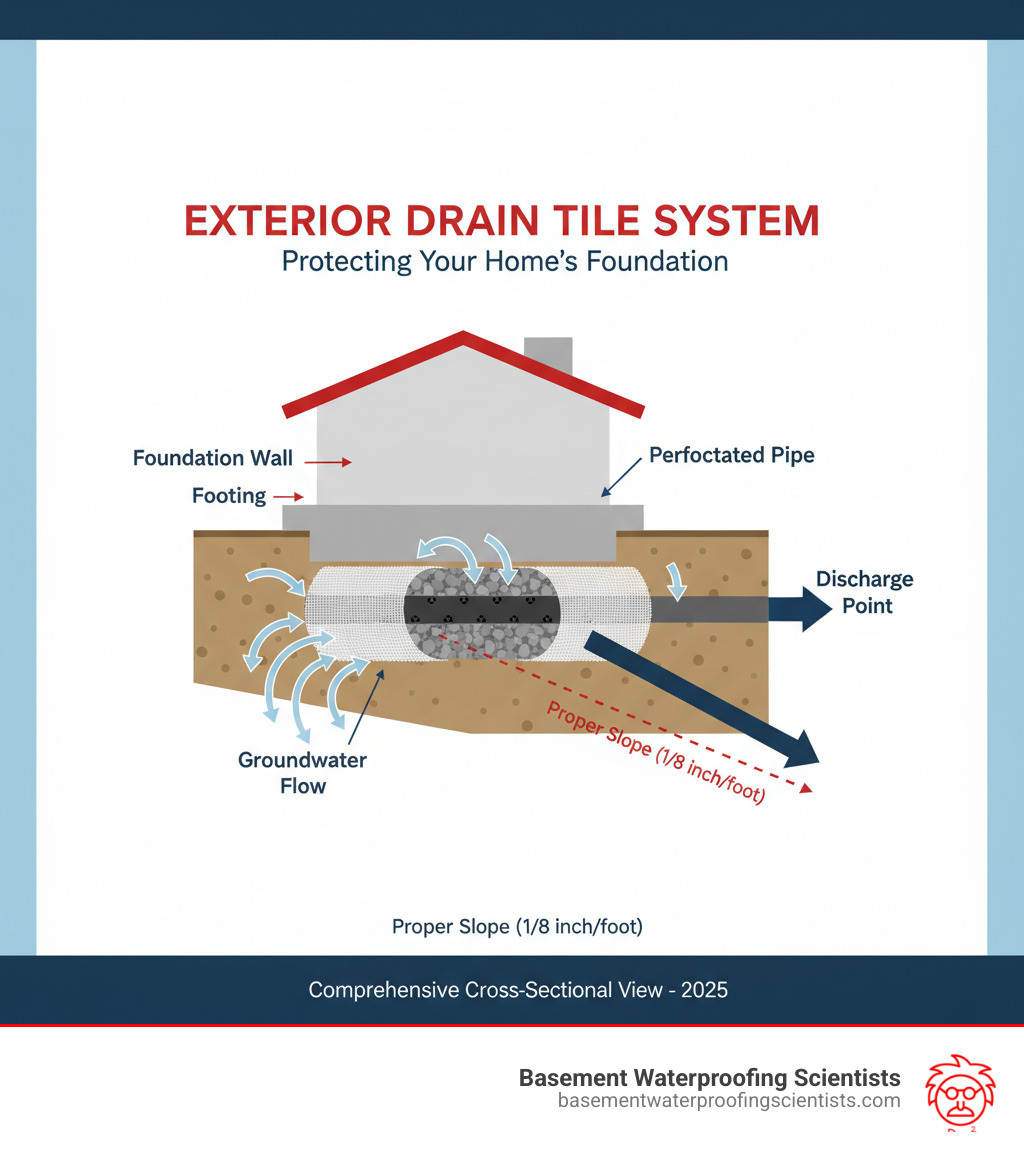 EXTERIOR DRAIN TILE SYSTEM
Protecting Your Home's Foundation

Foundation Wall
Footing
Perfoctated Pipe
Discharge Point
Groundwater Flow
Proper Slope (1/8 inch/foot)

Proper Slope (1/8 inch/foot)

Comprehensive Cross-Sectional View - 2025

Basement Waterproofing Scientists
basementwaterproofingscientists.com