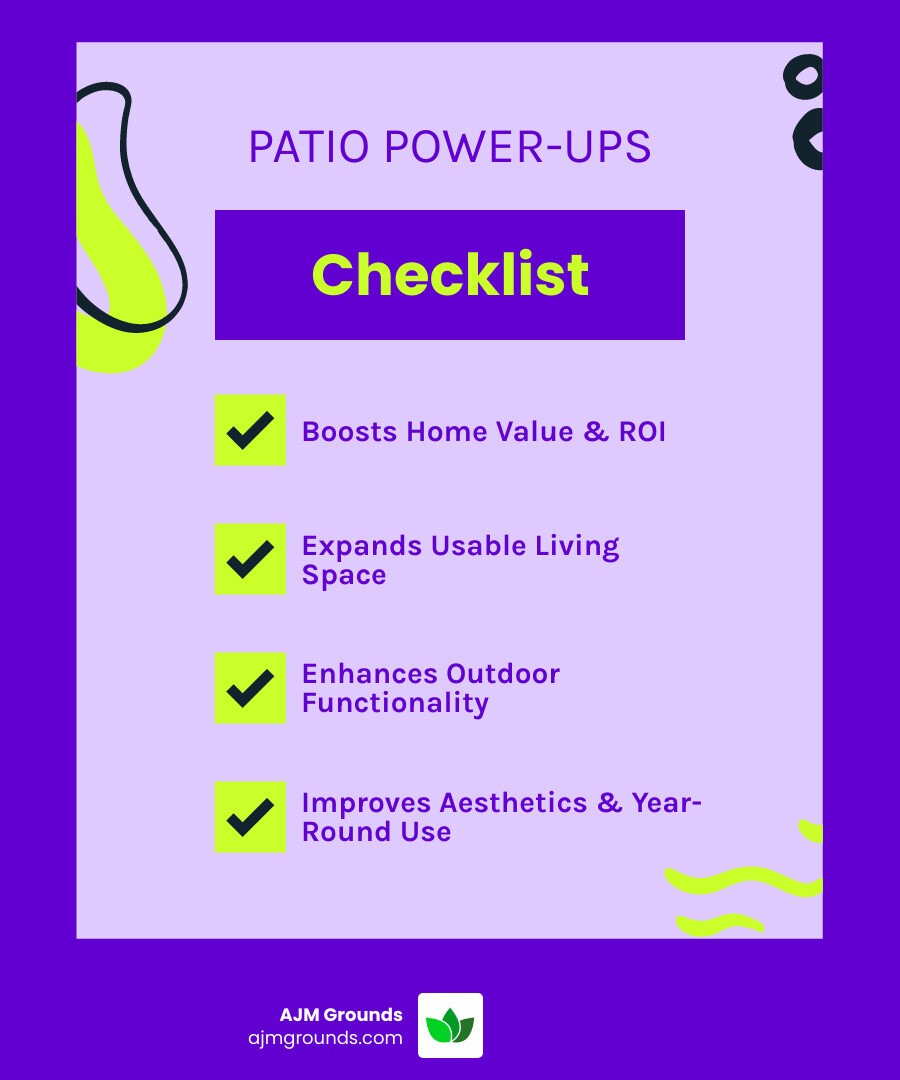 PATIO POWER-UPS

Checklist

Boosts Home Value & ROI

Expands Usable Living Space

Enhances Outdoor Functionality

Improves Aesthetics & Year-Round Use

AJM Grounds
ajmgrounds.com