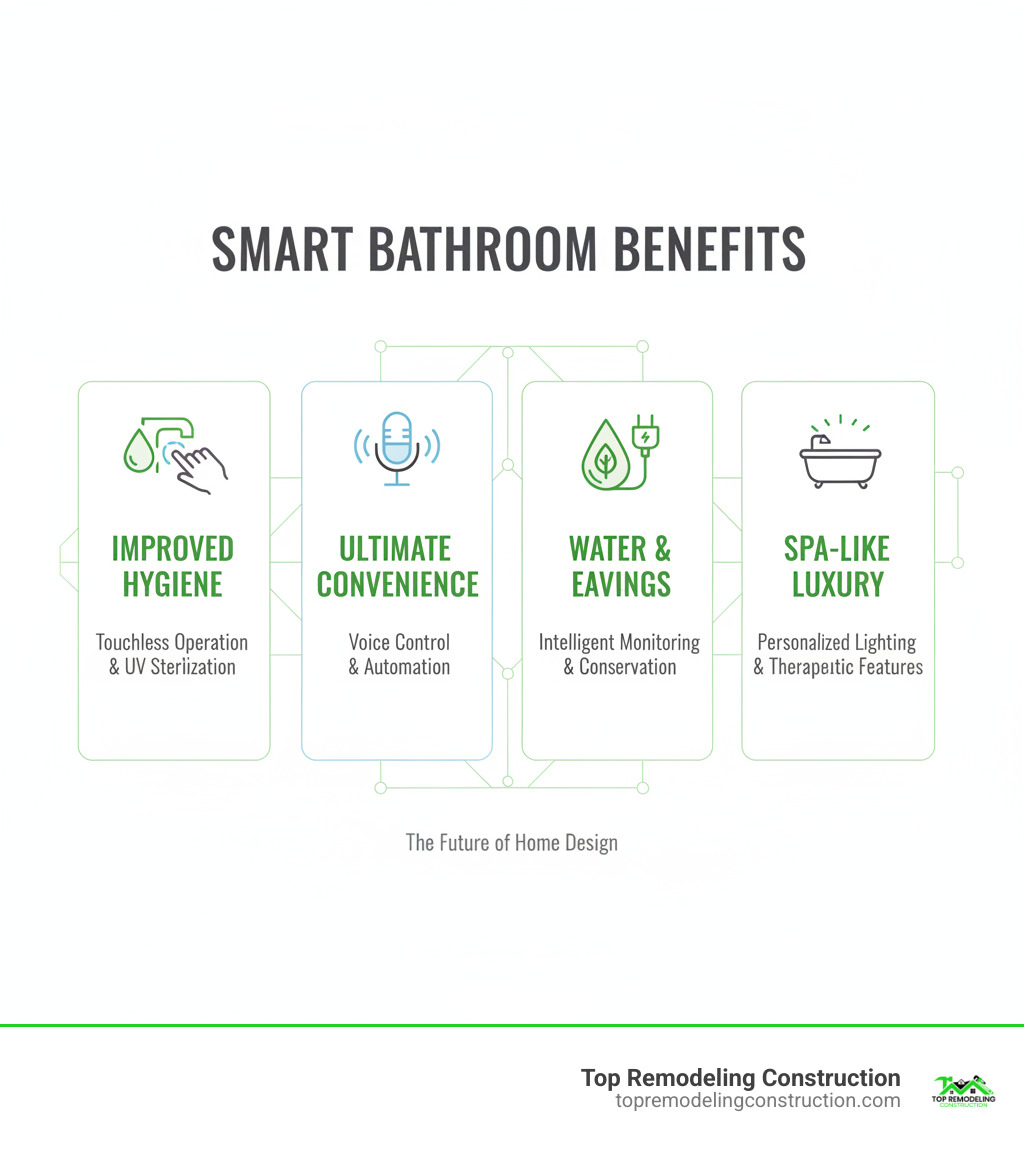 SMART BATHROOM BENEFITS

IMPROVED HYGIENE

Touchless Operation & UV Sterlization

ULTIMATE CONVENIENCE

Voice Control & Automation

WATER & EAVINGS

Intelligent Monitoring & Conservation

SPA-LIKE LUXURY

Personalized Lighting & Therapeıtic Features

The Future of Home Design

Top Remodeling Construction
topremodelingconstruction.com

TOP REMODELING CONSTRUCTION