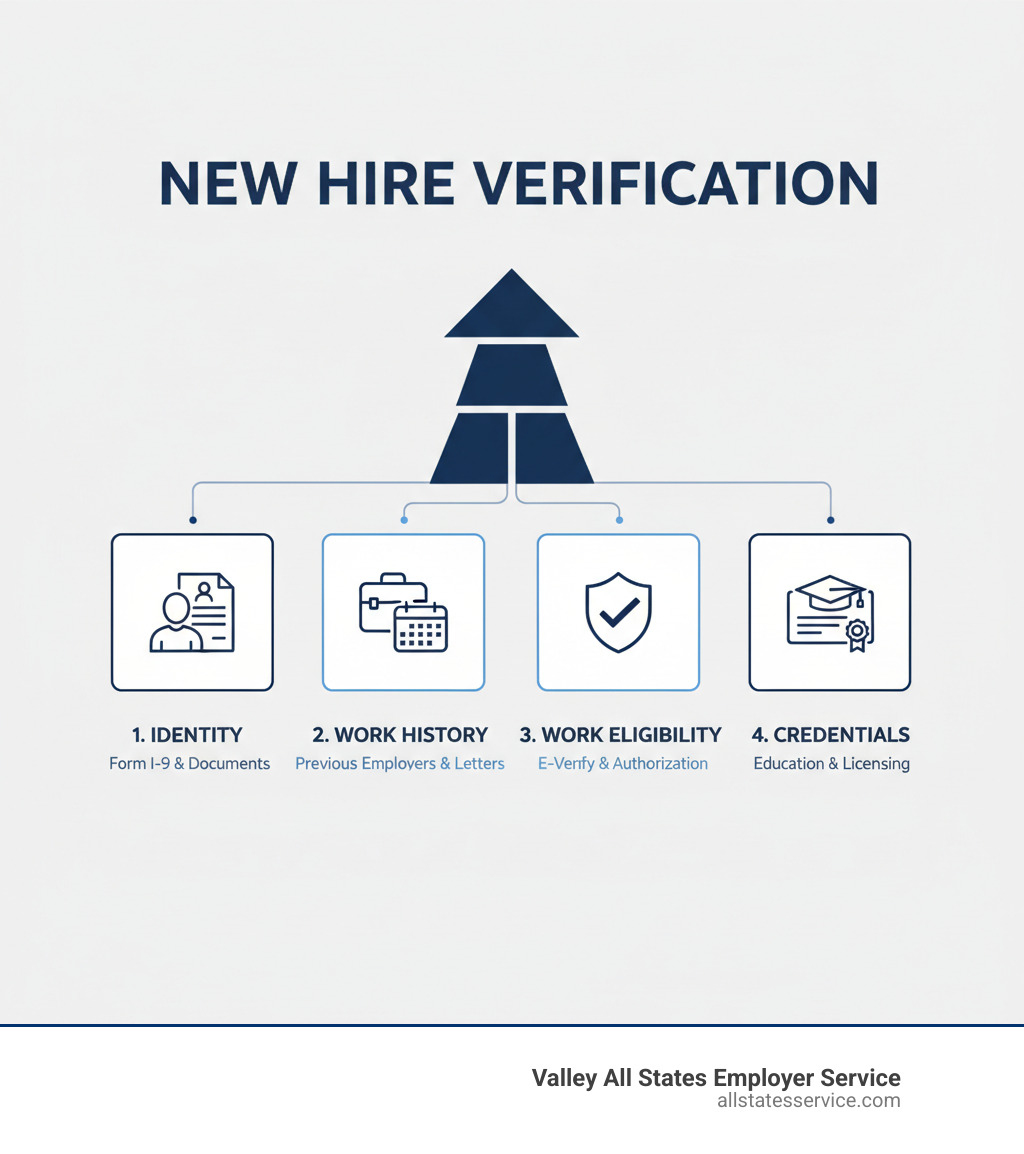 NEW HIRE VERIFICATION

1. IDENTITY
Form I-9 & Documents

2. WORK HISTORY
Previous Employers & Letters

3. WORK ELIGIBILITY
E-Verify & Authorization

4. CREDENTIALS
Education & Licensing

Valley All States Employer Service
allstatesservice.com