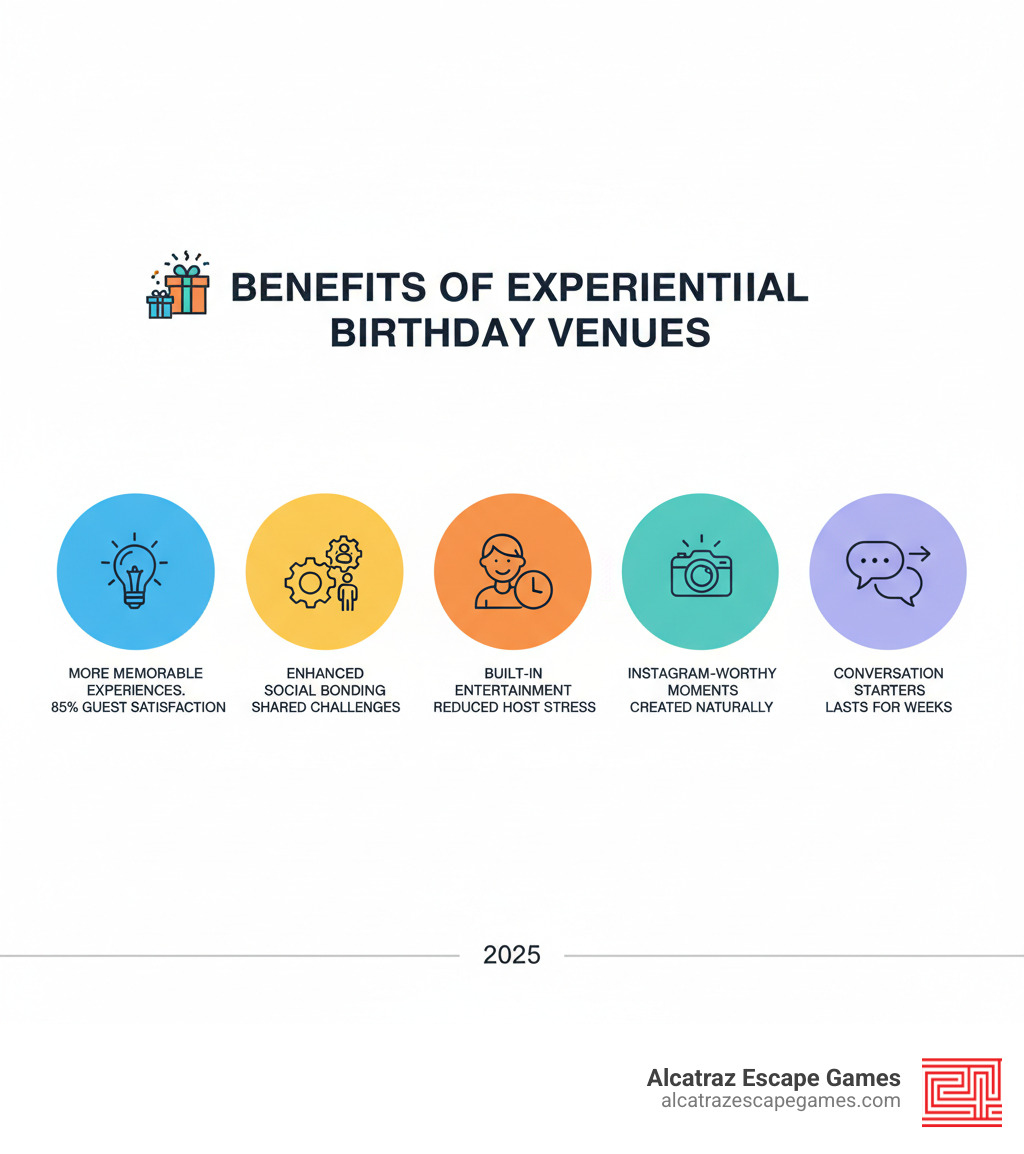 BENEFITS OF EXPERIENTIIAL BIRTHDAY VENUES

MORE MEMORABLE EXPERIENCES. 85% GUEST SATISFACTION

ENHANCED SOCIAL BONDING SHARED CHALLENGES

BUILT-IN ENTERTAINMENT REDUCED HOST STRESS

INSTAGRAM-WORTHY MOMENTS CREATED NATURALLY

CONVERSATION STARTERS LASTS FOR WEEKS

2025

Alcatraz Escape Games
alcatrazescapegames.com