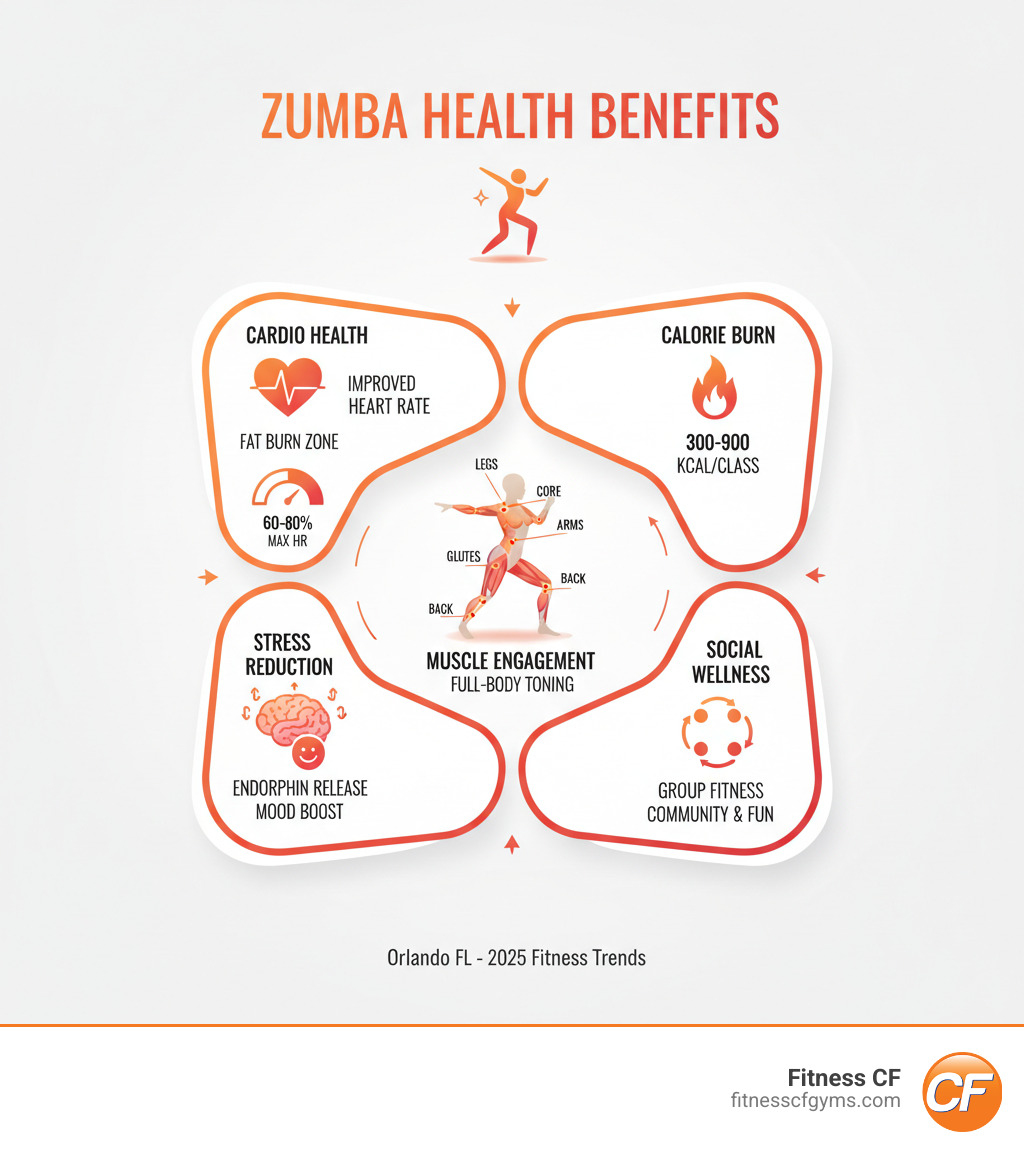 ZUMBA HEALTH BENEFITS

CARDIO HEALTH

IMPROVED HEART RATE

FAT BURN ZONE

60-80%
MAX HR

CALORIE BURN

300-900
KCAL/CLASS

LEGS
CORE
ARMS
GLUTES
BACK
BACK

MUSCLE ENGAGEMENT
FULL-BODY TONING

STRESS REDUCTION

ENDORPHIN RELEASE
MOOD BOOST

SOCIAL WELLNESS

GROUP FITNESS
COMMUNITY & FUN

Orlando FL - 2025 Fitness Trends

Fitness CF
fitnesscfgyms.com
CF