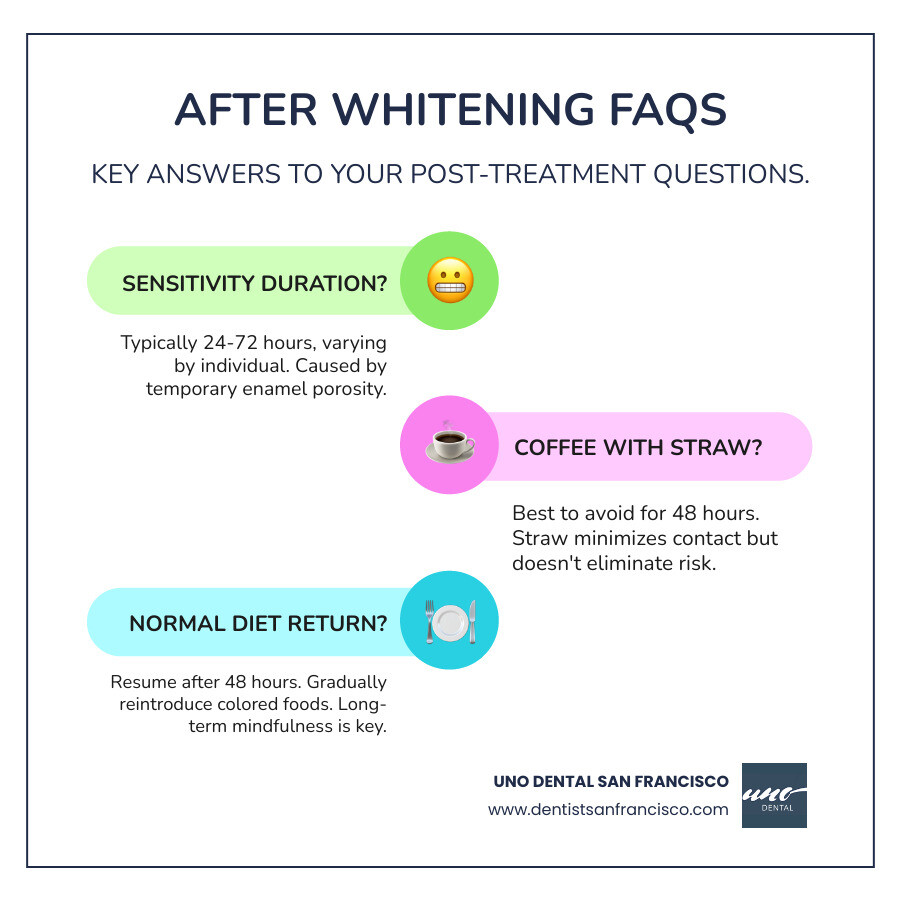 AFTER WHITENING FAQS

KEY ANSWERS TO YOUR POST-TREATMENT QUESTIONS.

SENSITIVITY DURATION?

Typically 24-72 hours, varying by individual. Caused by temporary enamel porosity.

COFFEE WITH STRAW?

Best to avoid for 48 hours. Straw minimizes contact but doesn't eliminate risk.

NORMAL DIET RETURN?

Resume after 48 hours. Gradually reintroduce colored foods. Long-term mindfulness is key.

UNO DENTAL SAN FRANCISCO
www.dentistsanfrancisco.com

uno
DENTAL