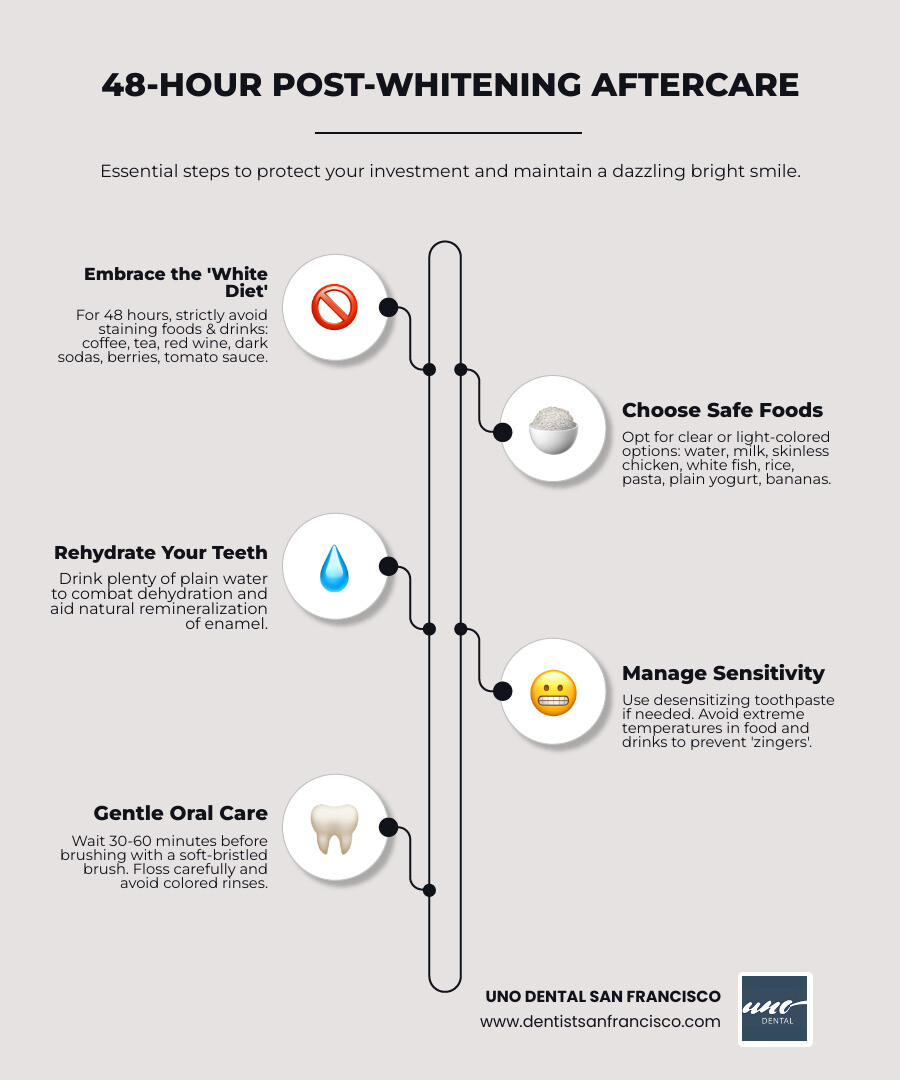 48-HOUR POST-WHITENING AFTERCARE

Essential steps to protect your investment and maintain a dazzling bright smile.

Embrace the 'White Diet'

For 48 hours, strictly avoid staining foods & drinks: coffee, tea, red wine, dark sodas, berries, tomato sauce.

Choose Safe Foods

Opt for clear or light-colored options: water, milk, skinless chicken, white fish, rice, pasta, plain yogurt, bananas.

Rehydrate Your Teeth

Drink plenty of plain water to combat dehydration and aid natural remineralization of enamel.

Manage Sensitivity

Use desensitizing toothpaste if needed. Avoid extreme temperatures in food and drinks to prevent 'zingers'.

Gentle Oral Care

Wait 30-60 minutes before brushing with a soft-bristled brush. Floss carefully and avoid colored rinses.

UNO DENTAL SAN FRANCISCO
www.dentistsanfrancisco.com

uno
DENTAL