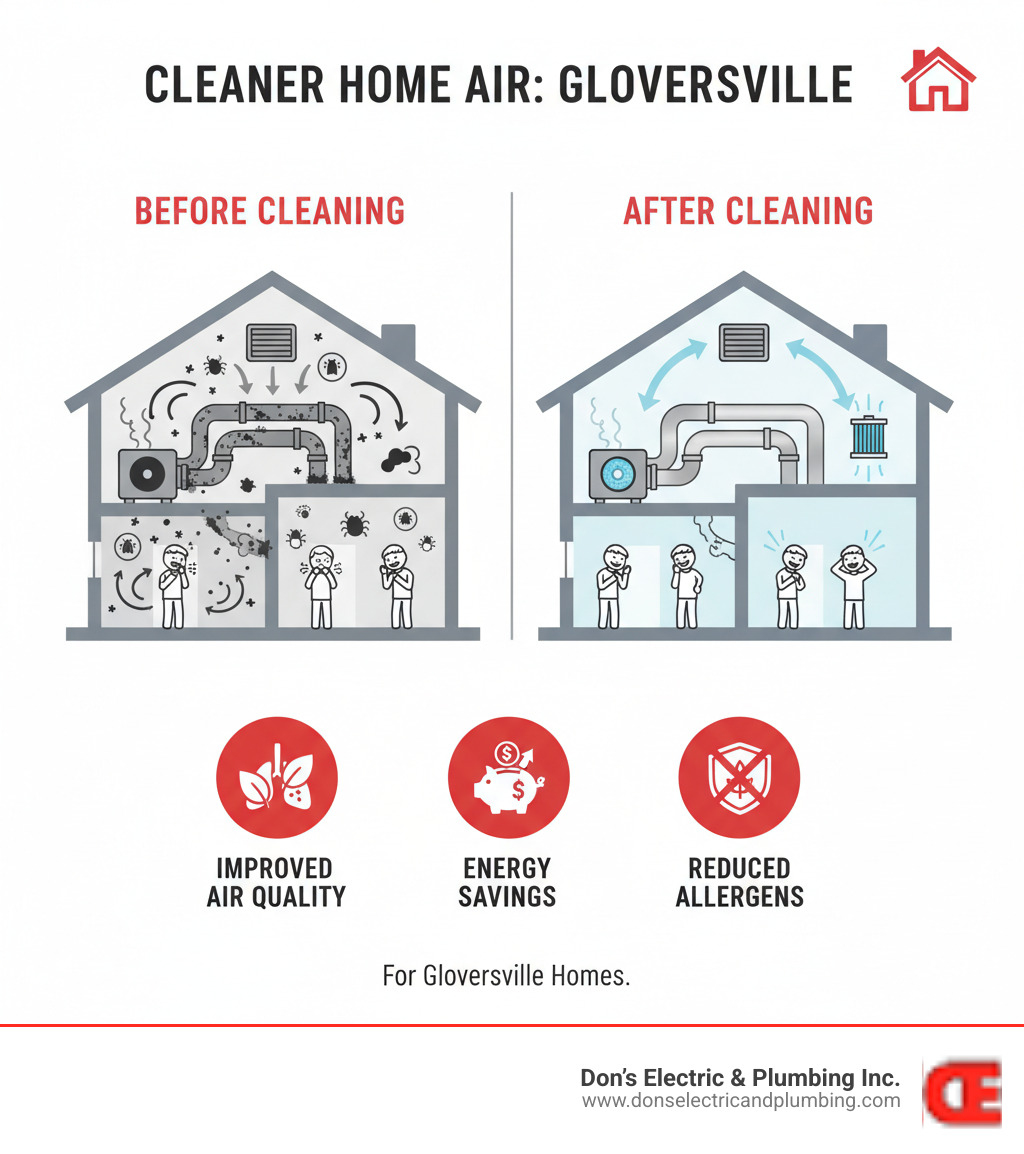 CLEANER HOME AIR: GLOVERSVILLE

BEFORE CLEANING

AFTER CLEANING

IMPROVED AIR QUALITY

ENERGY SAVINGS

REDUCED ALLERGENS

For Gloversville Homes.

Don's Electric & Plumbing Inc.
www.donselectricandplumbing.com