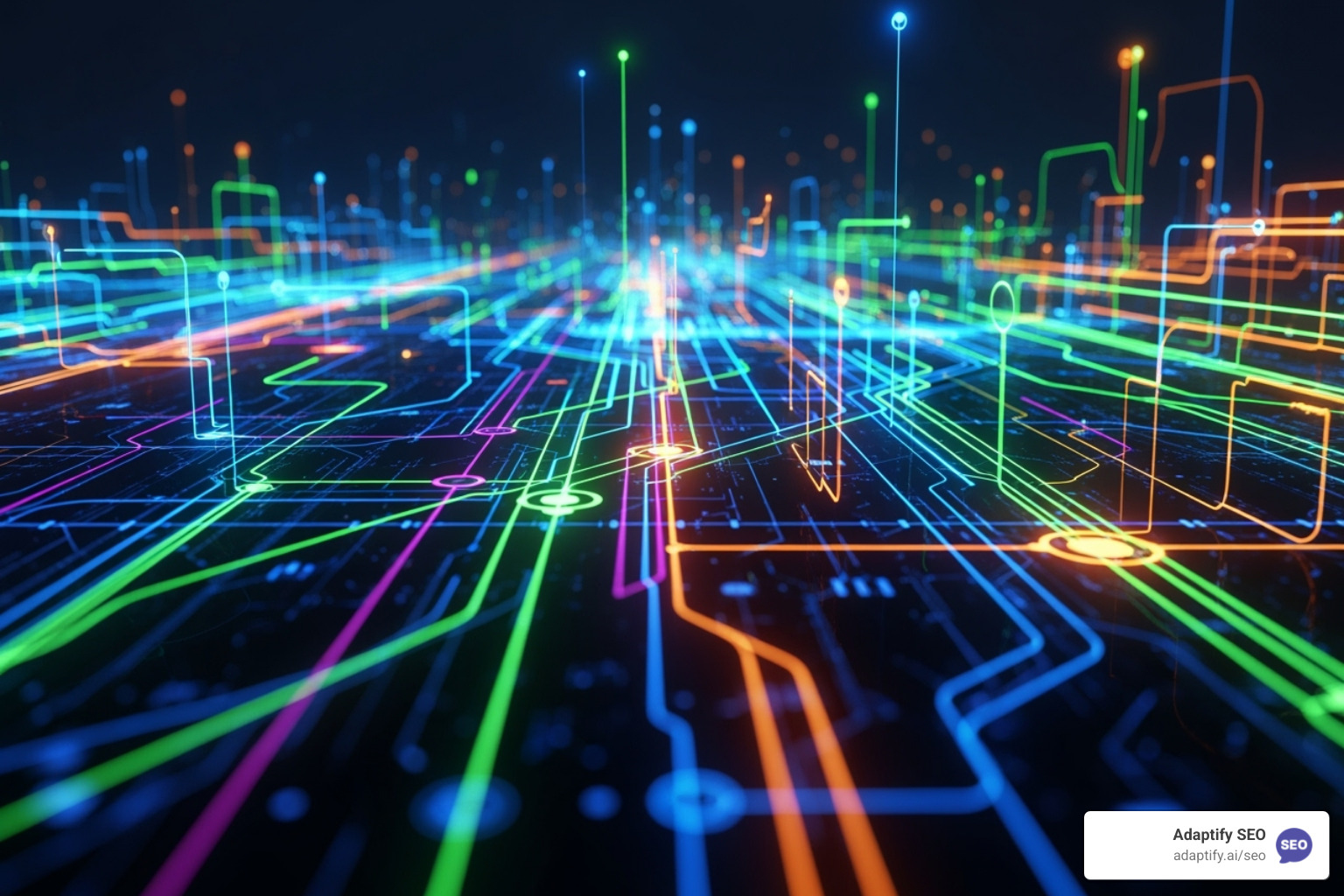 Adaptify SEO
adaptify.ai/seo
SEO