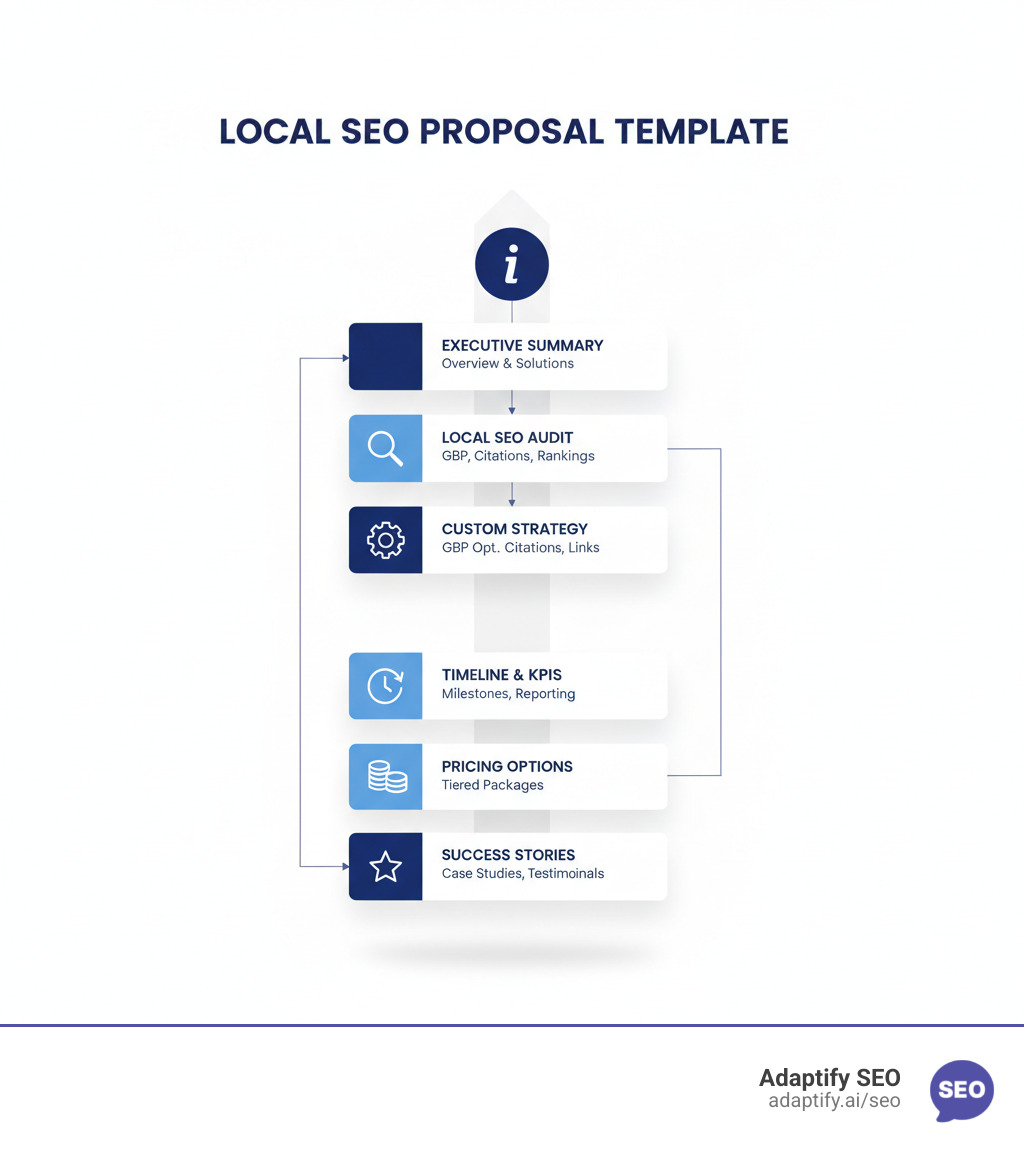 LOCAL SEO PROPOSAL TEMPLATE

i

EXECUTIVE SUMMARY
Overview & Solutions

LOCAL SEO AUDIT
GBP, Citations, Rankings

CUSTOM STRATEGY
GBP Opt. Citations, Links

TIMELINE & KPIS
Milestones, Reporting

PRICING OPTIONS
Tiered Packages

SUCCESS STORIES
Case Studies, Testimoinals

Adaptify SEO
adaptify.ai/seo
SEO