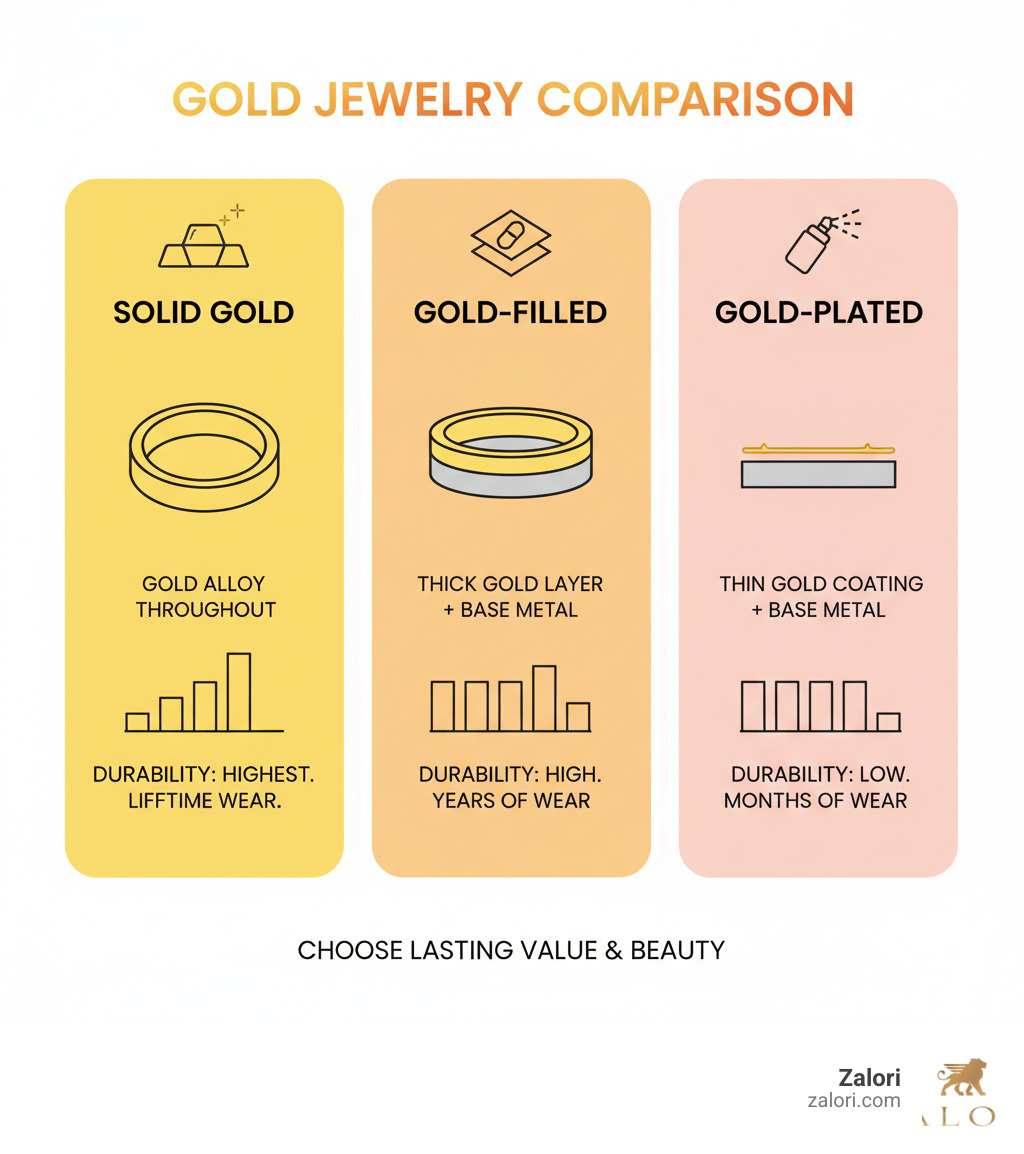 GOLD JEWELRY COMPARISON

SOLID GOLD

GOLD ALLOY THROUGHOUT

DURABILITY: HIGHEST. LIFFTIME WEAR.

GOLD-FILLED

THICK GOLD LAYER + BASE METAL

DURABILITY: HIGH. YEARS OF WEAR

GOLD-PLATED

THIN GOLD COATING + BASE METAL

DURABILITY: LOW. MONTHS OF WEAR

CHOOSE LASTING VALUE & BEAUTY

Zalori
zalori.com

ALO