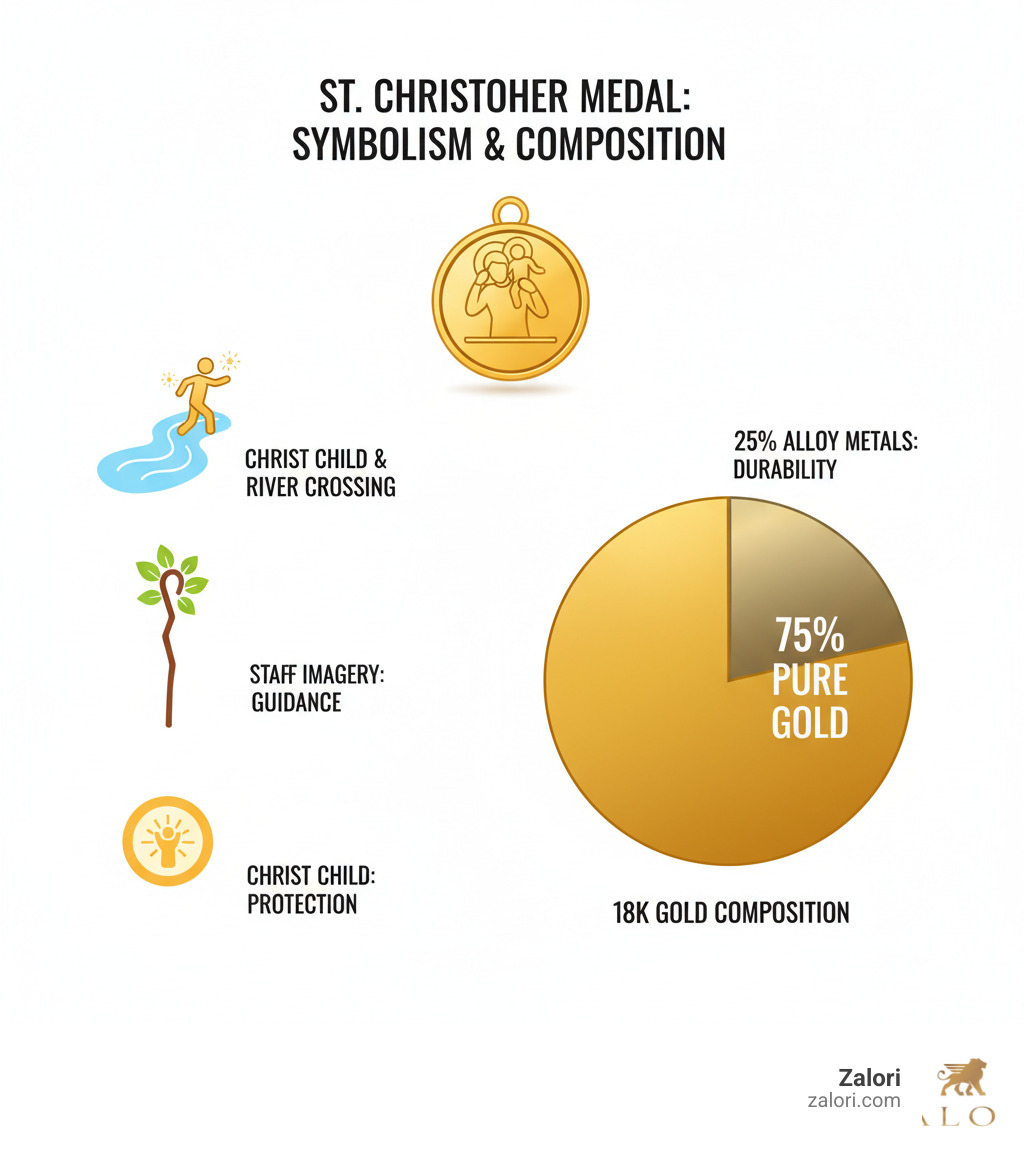 ST. CHRISTOHER MEDAL: SYMBOLISM & COMPOSITION

CHRIST CHILD & RIVER CROSSING

STAFF IMAGERY: GUIDANCE

CHRIST CHILD: PROTECTION

25% ALLOY METALS: DURABILITY

75% PURE GOLD

18K GOLD COMPOSITION

Zalori
zalori.com

ALO