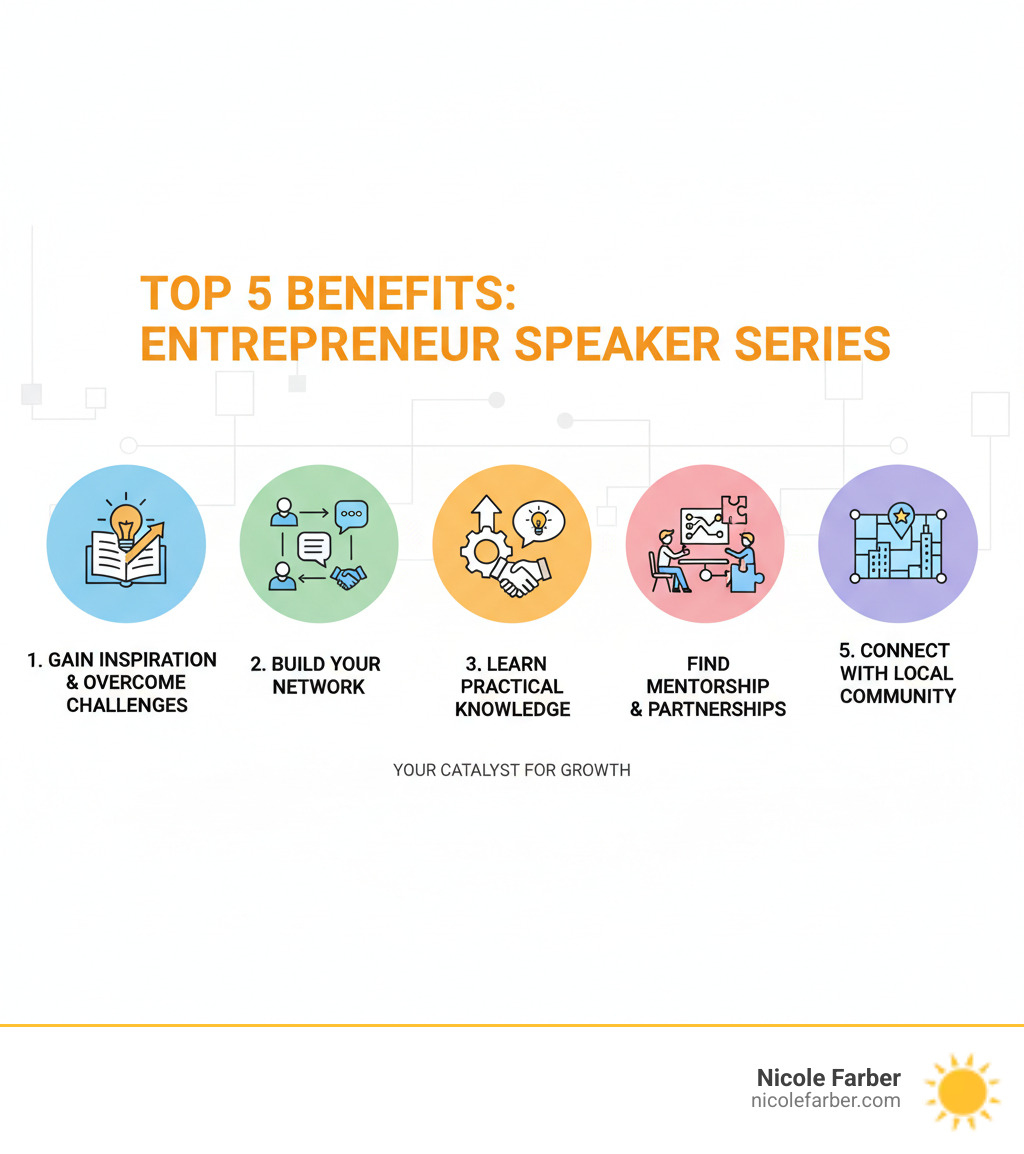 TOP 5 BENEFITS:
ENTREPRENEUR SPEAKER SERIES

1. GAIN INSPIRATION & OVERCOME CHALLENGES

2. BUILD YOUR NETWORK

3. LEARN PRACTICAL KNOWLEDGE

FIND MENTORSHIP & PARTNERSHIPS

5. CONNECT WITH LOCAL COMMUNITY

YOUR CATALYST FOR GROWTH

Nicole Farber
nicolefarber.com