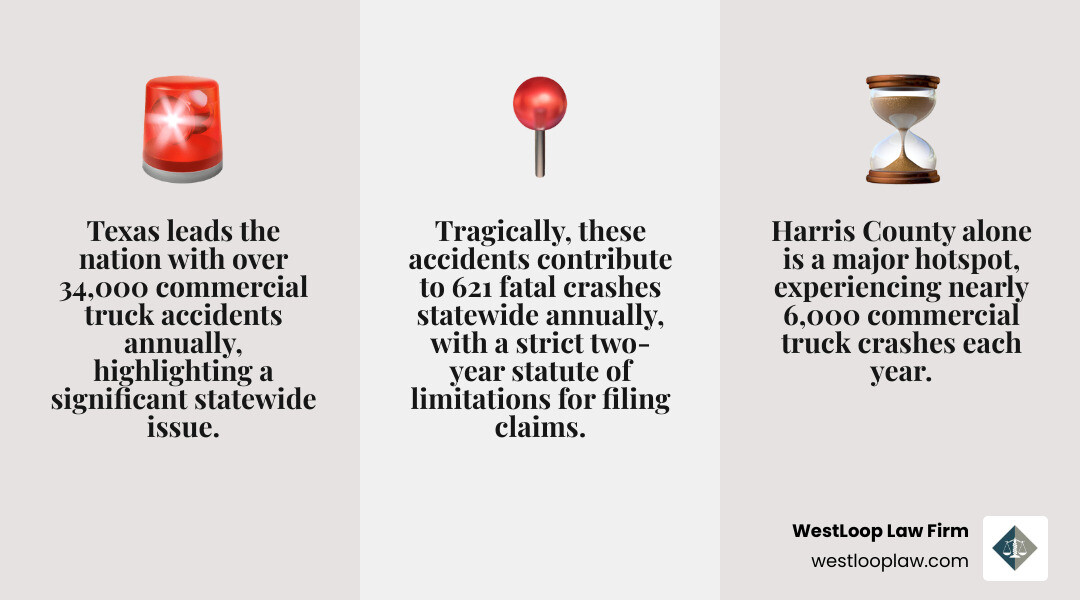 Texas leads the nation with over 34,000 commercial truck accidents annually, highlighting a significant statewide issue.

Tragically, these accidents contribute to 621 fatal crashes statewide annually, with a strict two-year statute of limitations for filing claims.

Harris County alone is a major hotspot, experiencing nearly 6,000 commercial truck crashes each year.

WestLoop Law Firm
westlooplaw.com