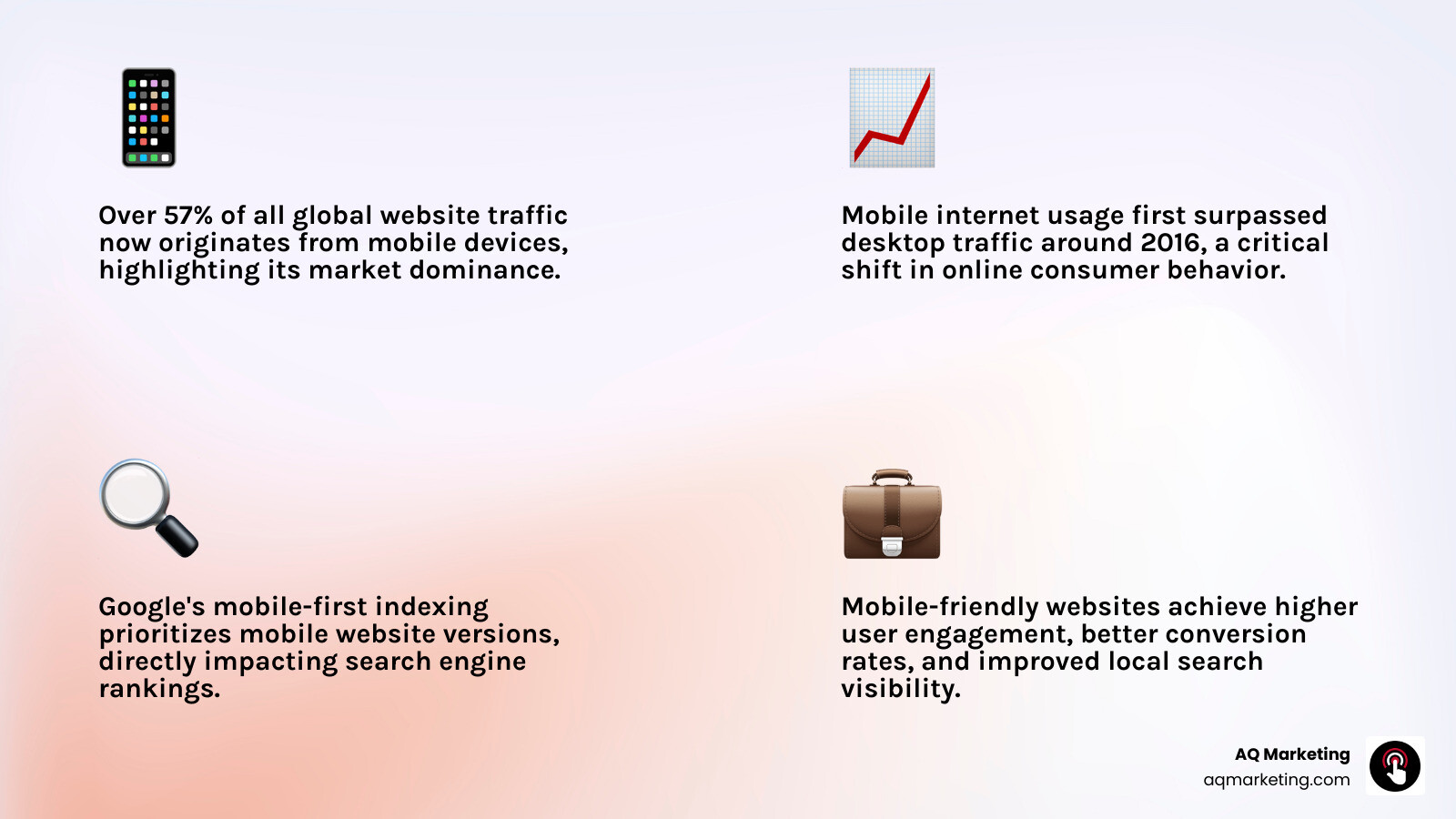 Over 57% of all global website traffic now originates from mobile devices, highlighting its market dominance.

Mobile internet usage first surpassed desktop traffic around 2016, a critical shift in online consumer behavior.

Google's mobile-first indexing prioritizes mobile website versions, directly impacting search engine rankings.

Mobile-friendly websites achieve higher user engagement, better conversion rates, and improved local search visibility.

AQ Marketing
aqmarketing.com