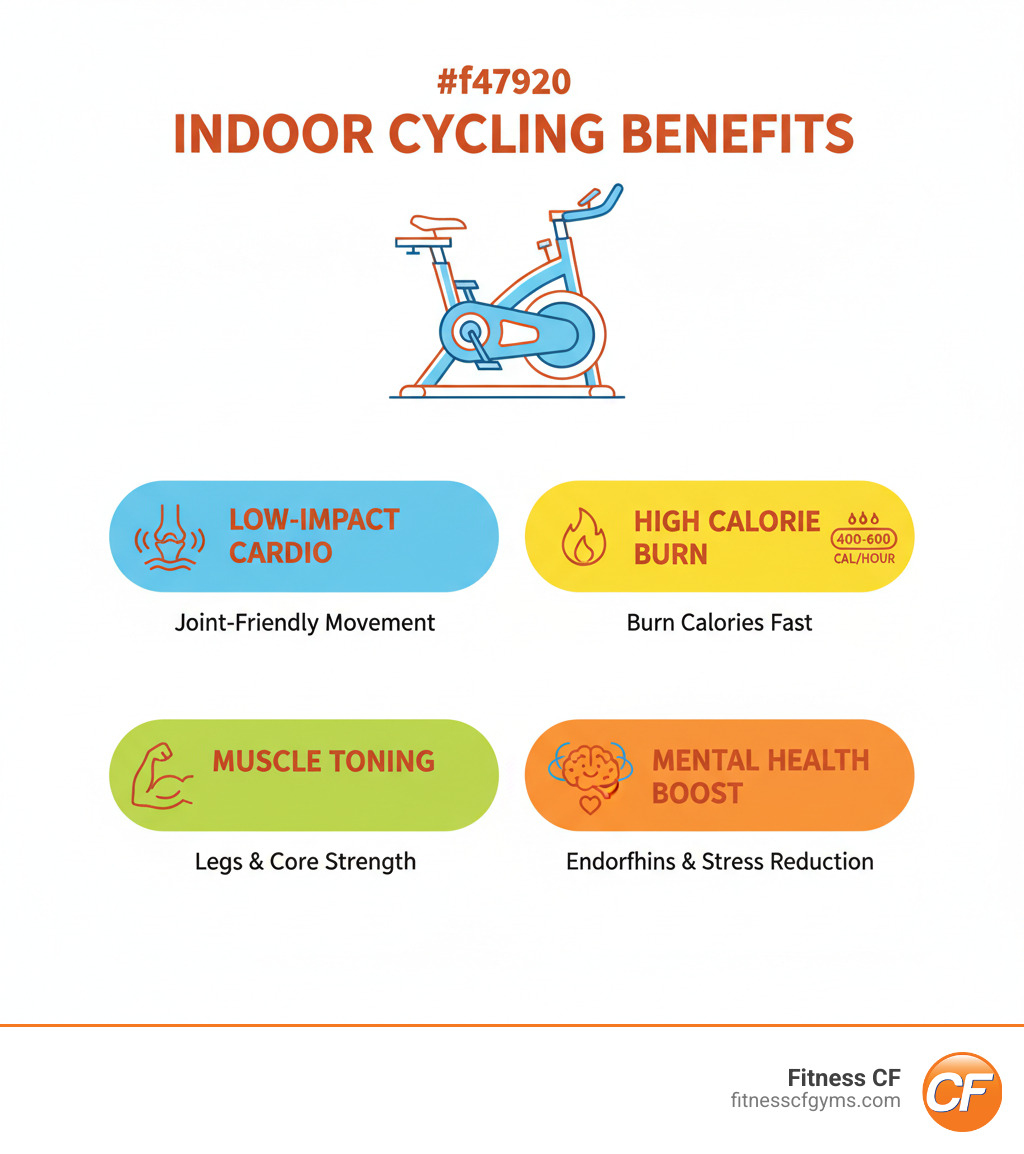 #f47920
INDOOR CYCLING BENEFITS

LOW-IMPACT CARDIO
Joint-Friendly Movement

HIGH CALORIE BURN
400-600 CAL/HOUR
Burn Calories Fast

MUSCLE TONING
Legs & Core Strength

MENTAL HEALTH BOOST
Endorfhins & Stress Reduction

Fitness CF
fitnesscfgyms.com
CF