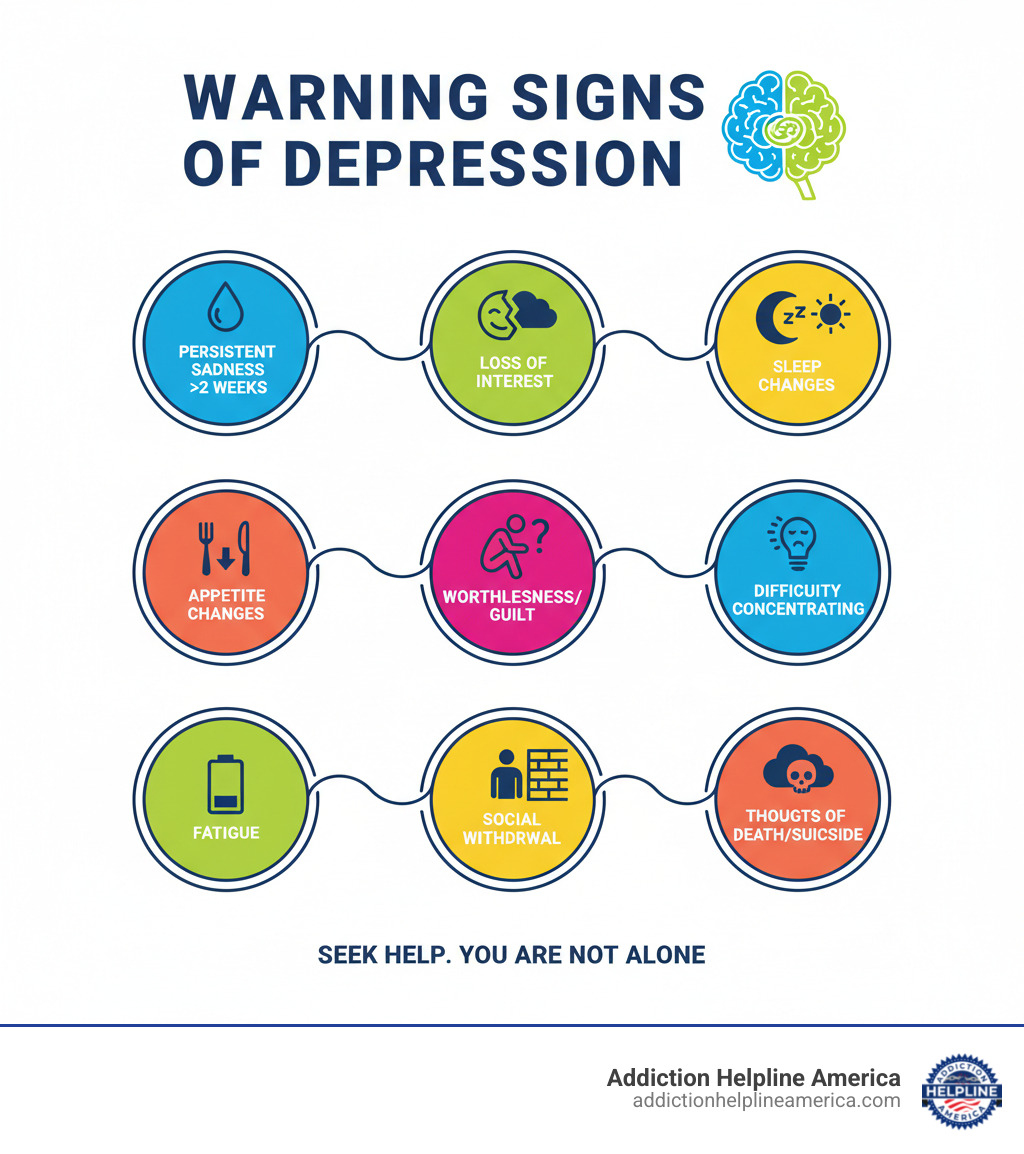 WARNING SIGNS OF DEPRESSION

PERSISTENT SADNESS >2 WEEKS

LOSS OF INTEREST

SLEEP CHANGES

APPETITE CHANGES

WORTHLESNESS/ GUILT

DIFFICUITY CONCENTRATING

FATIGUE

SOCIAL WITHDRWAL

THOUGTS OF DEATH/SUICSIDE

SEEK HELP. YOU ARE NOT ALONE

Addiction Helpline America
addictionhelplineamerica.com

ADDICTION HELPLINE AMERICA