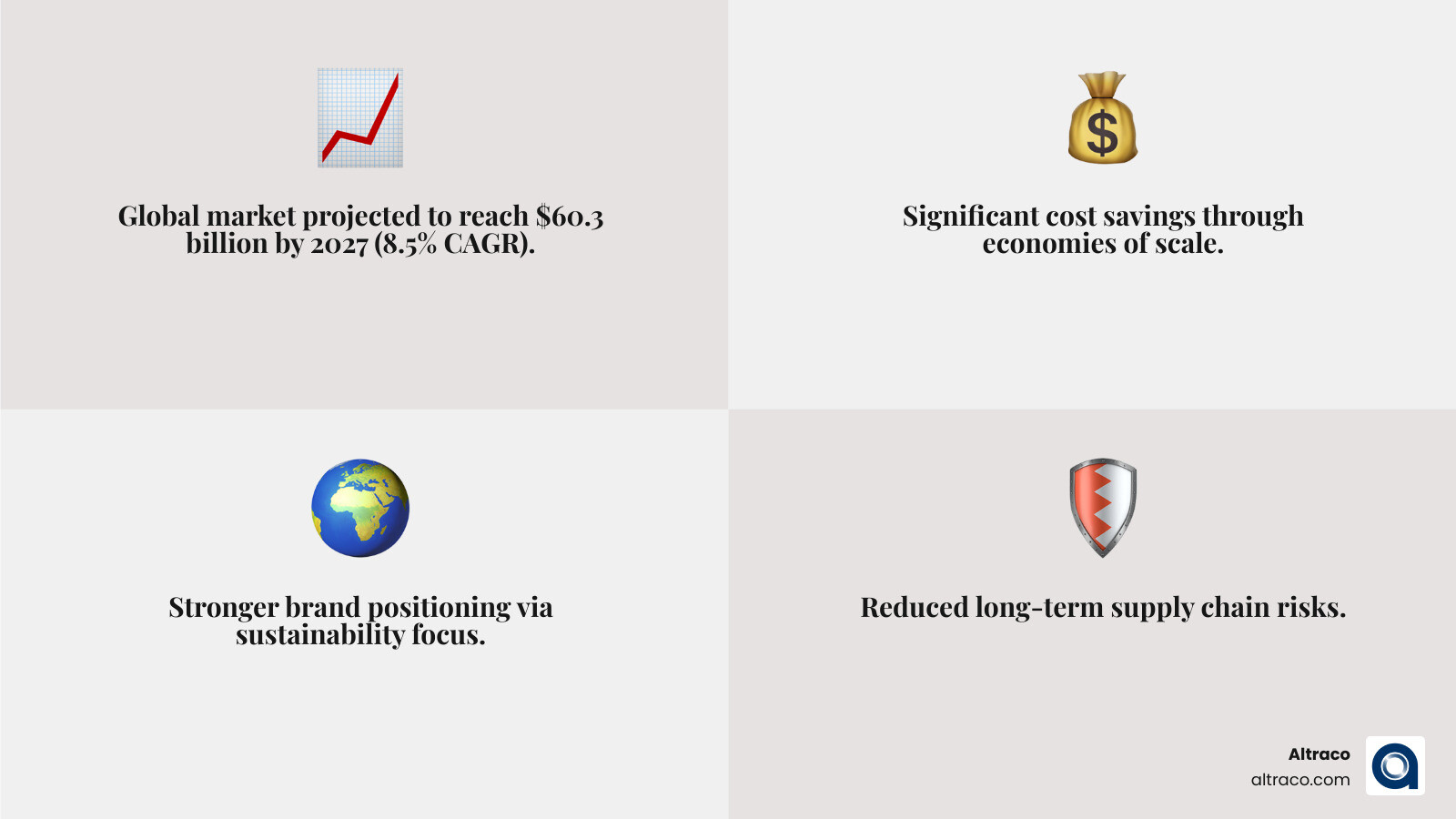 Global market projected to reach \$60.3 billion by 2027 (8.5% CAGR).

Significant cost savings through economies of scale.

Stronger brand positioning via sustainability focus.

Reduced long-term supply chain risks.

Altraco
altraco.com