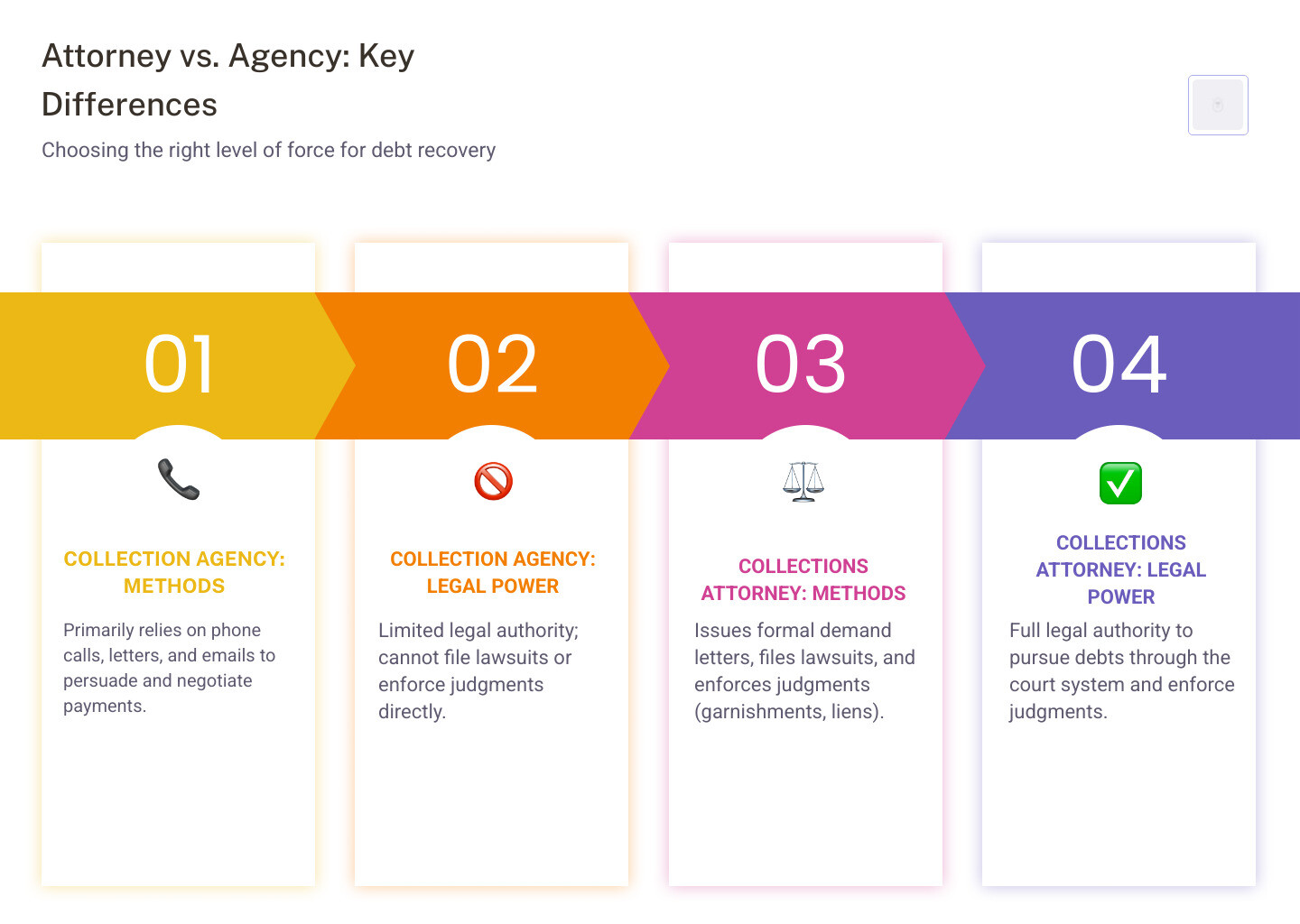 Attorney vs. Agency: Key Differences

Choosing the right level of force for debt recovery

01

COLLECTION AGENCY: METHODS

Primarily relies on phone calls, letters, and emails to persuade and negotiate payments.

02

COLLECTION AGENCY: LEGAL POWER

Limited legal authority; cannot file lawsuits or enforce judgments directly.

03

COLLECTIONS ATTORNEY: METHODS

Issues formal demand letters, files lawsuits, and enforces judgments (garnishments, liens).

04

COLLECTIONS ATTORNEY: LEGAL POWER

Full legal authority to pursue debts through the court system and enforce judgments.