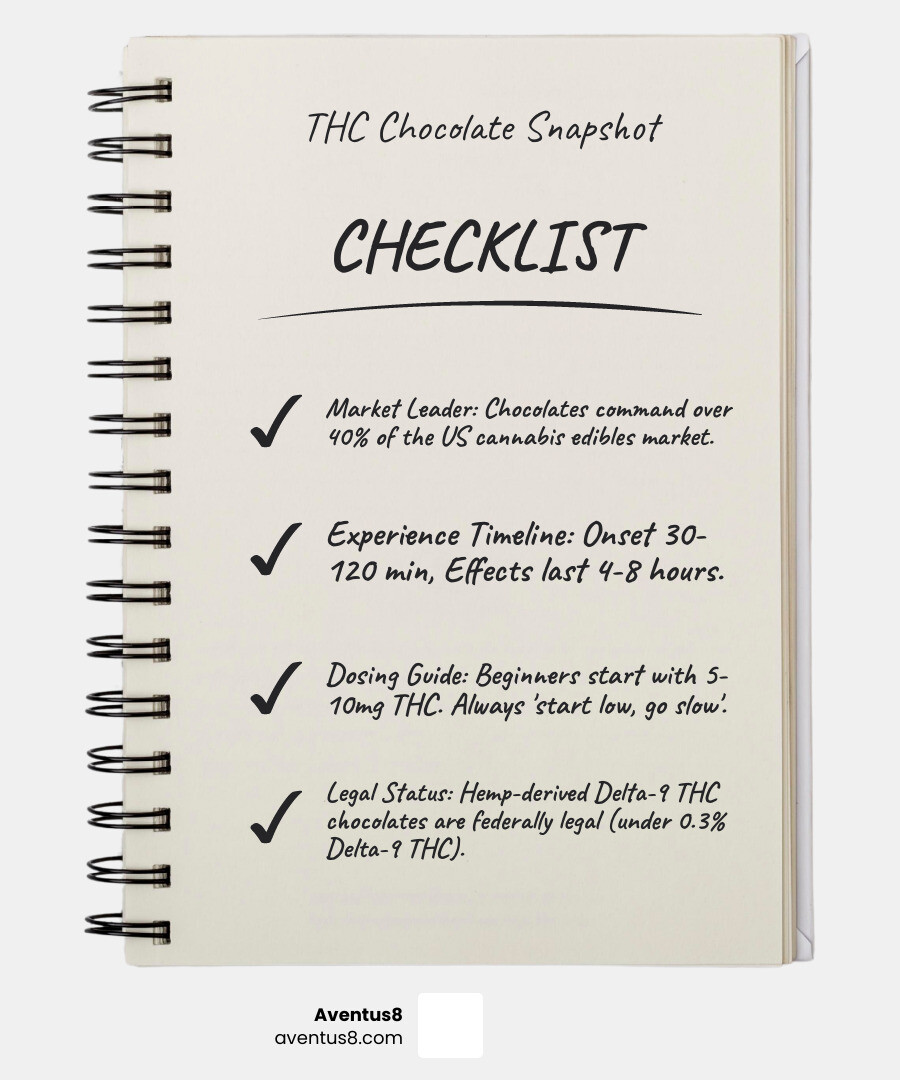 THC Chocolate Snapshot

CHECKLIST

✓ Market Leader: Chocolates command over 40% of the US cannabis edibles market.

✓ Experience Timeline: Onset 30-120 min, Effects last 4-8 hours.

✓ Dosing Guide: Beginners start with 5-10mg THC. Always 'start low, go slow'.

✓ Legal Status: Hemp-derived Delta-9 THC chocolates are federally legal (under 0.3% Delta-9 THC).

Aventus8
aventus8.com