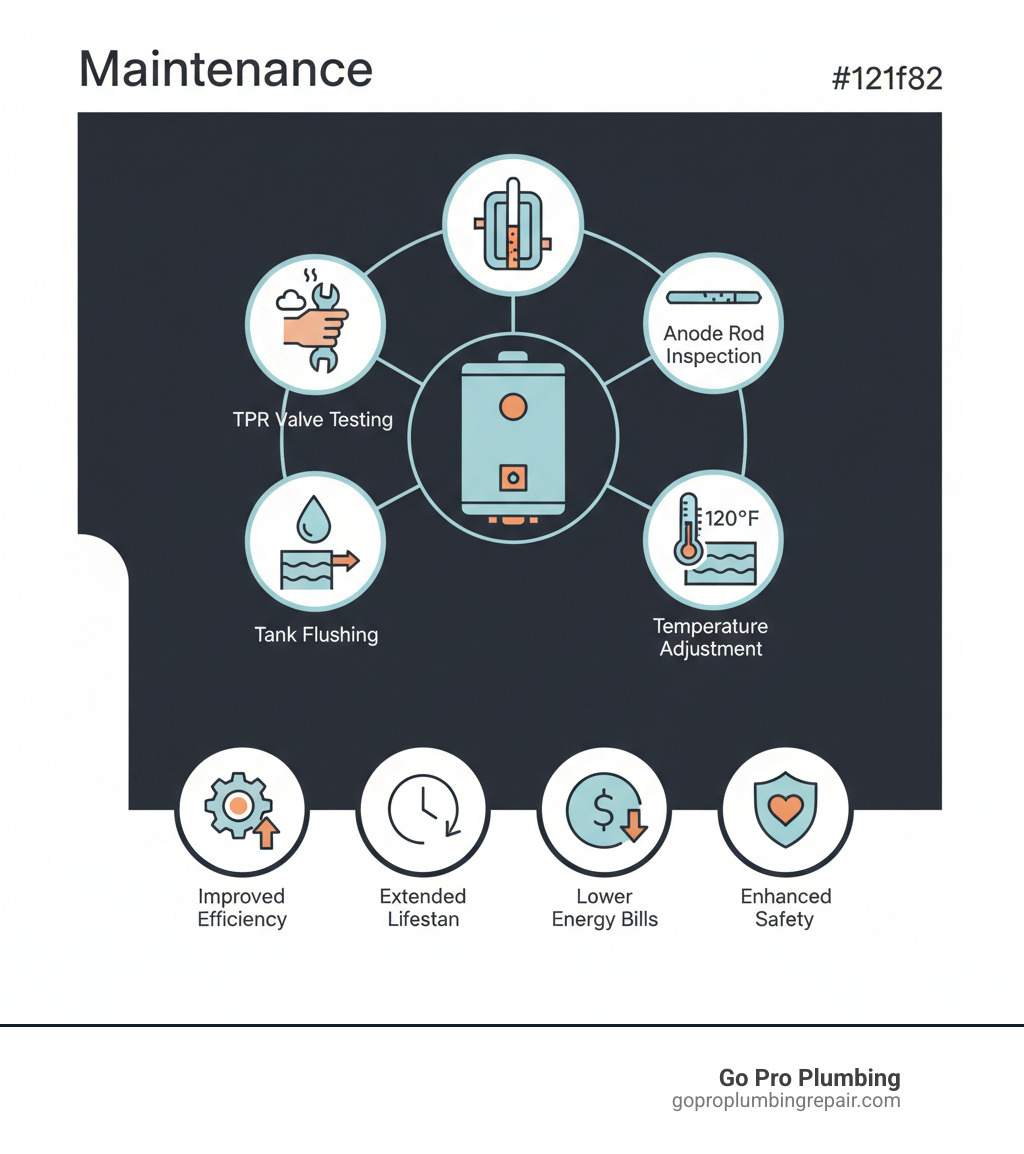 Maintenance

#121f82

Anode Rod Inspection

TPR Valve Testing

120°F

Tank Flushing

Temperature Adjustment

Improved Efficiency

Extended Lifestan

Lower Energy Bills

Enhanced Safety

Go Pro Plumbing
goproplumbingrepair.com