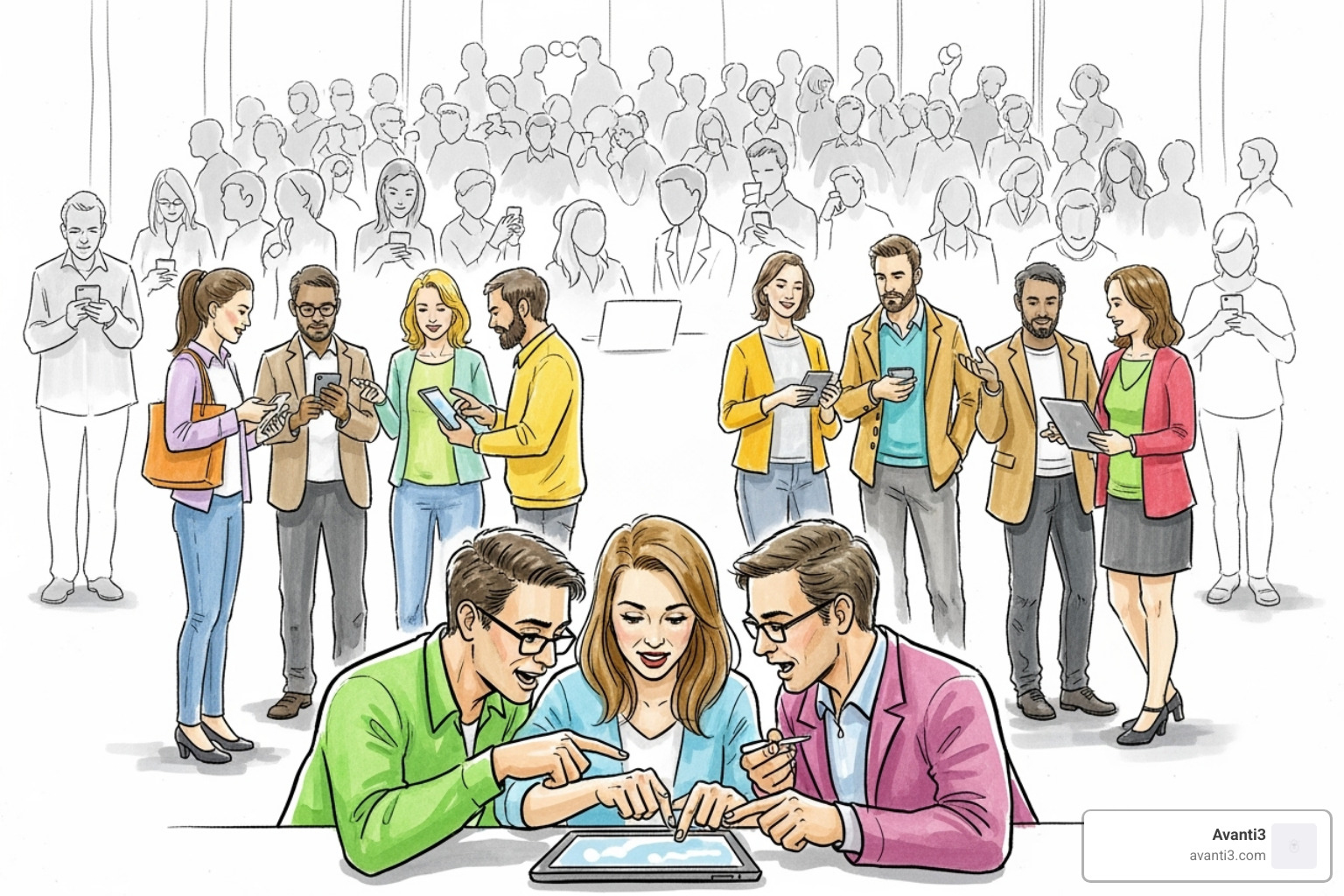 Avanti3
avanti3.com