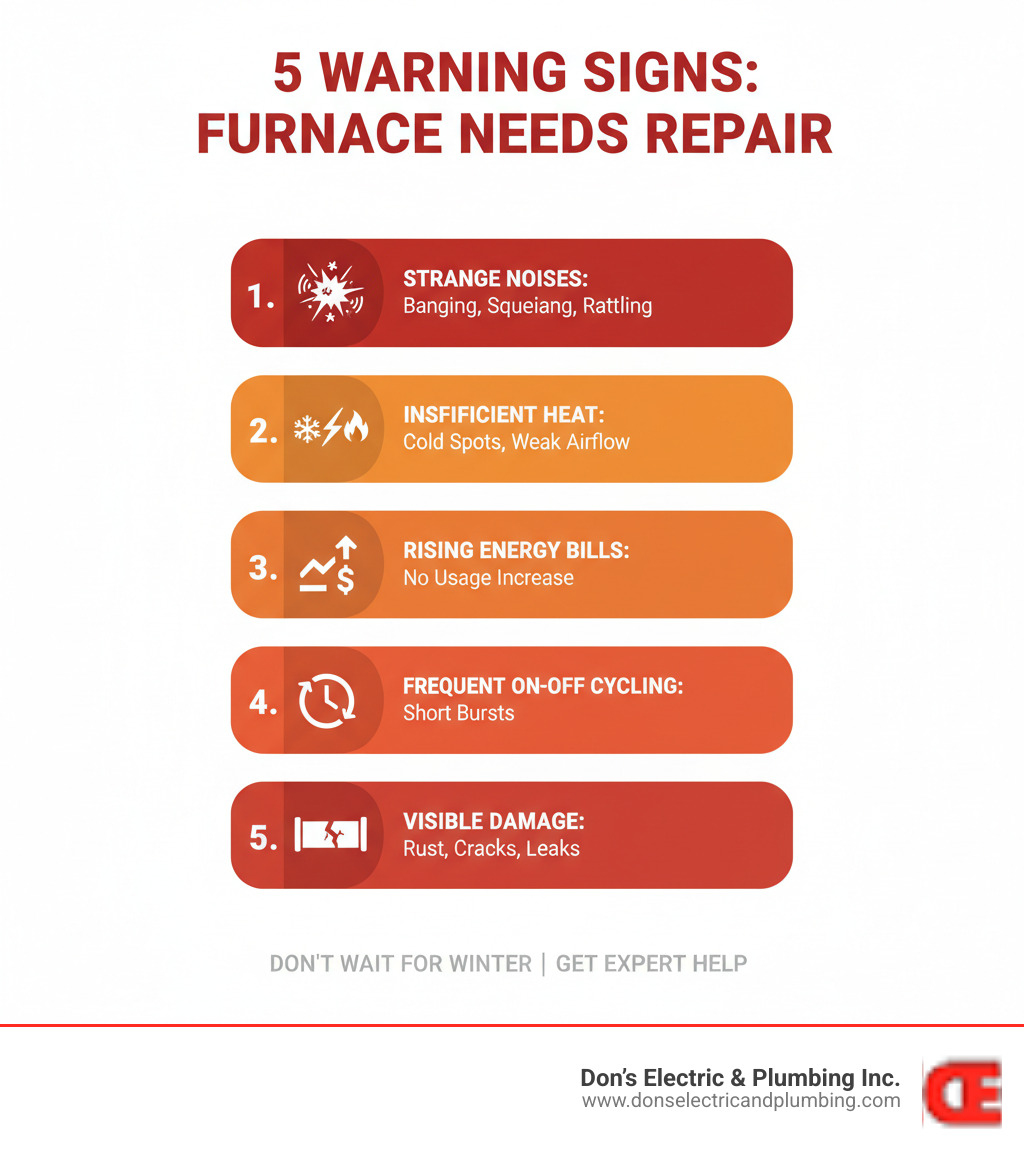 5 WARNING SIGNS:
FURNACE NEEDS REPAIR

1. STRANGE NOISES:
Banging, Squeiang, Rattling

2. INSFIFICIENT HEAT:
Cold Spots, Weak Airflow

3. RISING ENERGY BILLS:
No Usage Increase

4. FREQUENT ON-OFF CYCLING:
Short Bursts

5. VISIBLE DAMAGE:
Rust, Cracks, Leaks

DON'T WAIT FOR WINTER | GET EXPERT HELP

Don's Electric & Plumbing Inc.
www.donselectricandplumbing.com