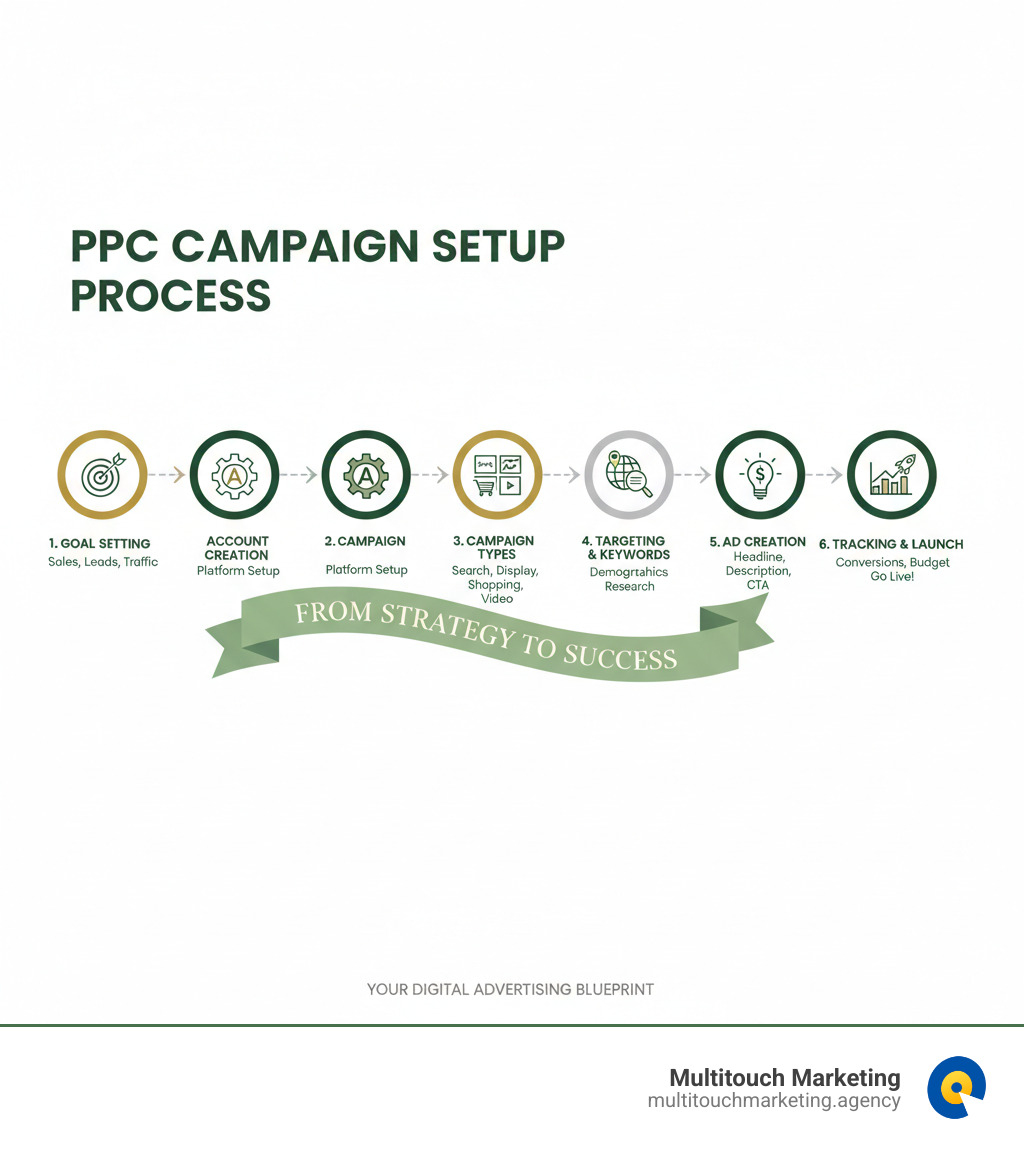 PPC CAMPAIGN SETUP PROCESS

1. GOAL SETTING
Sales, Leads, Traffic

ACCOUNT CREATION
Platform Setup

2. CAMPAIGN
Platform Setup

3. CAMPAIGN TYPES
Search, Display, Shopping, Video

4. TARGETING & KEYWORDS
Demogrtahics Research

5. AD CREATION
Headline, Description, CTA

6. TRACKING & LAUNCH
Conversions, Budget Go Live!

FROM STRATEGY TO SUCCESS

YOUR DIGITAL ADVERTISING BLUEPRINT

Multitouch Marketing
multitouchmarketing.agency