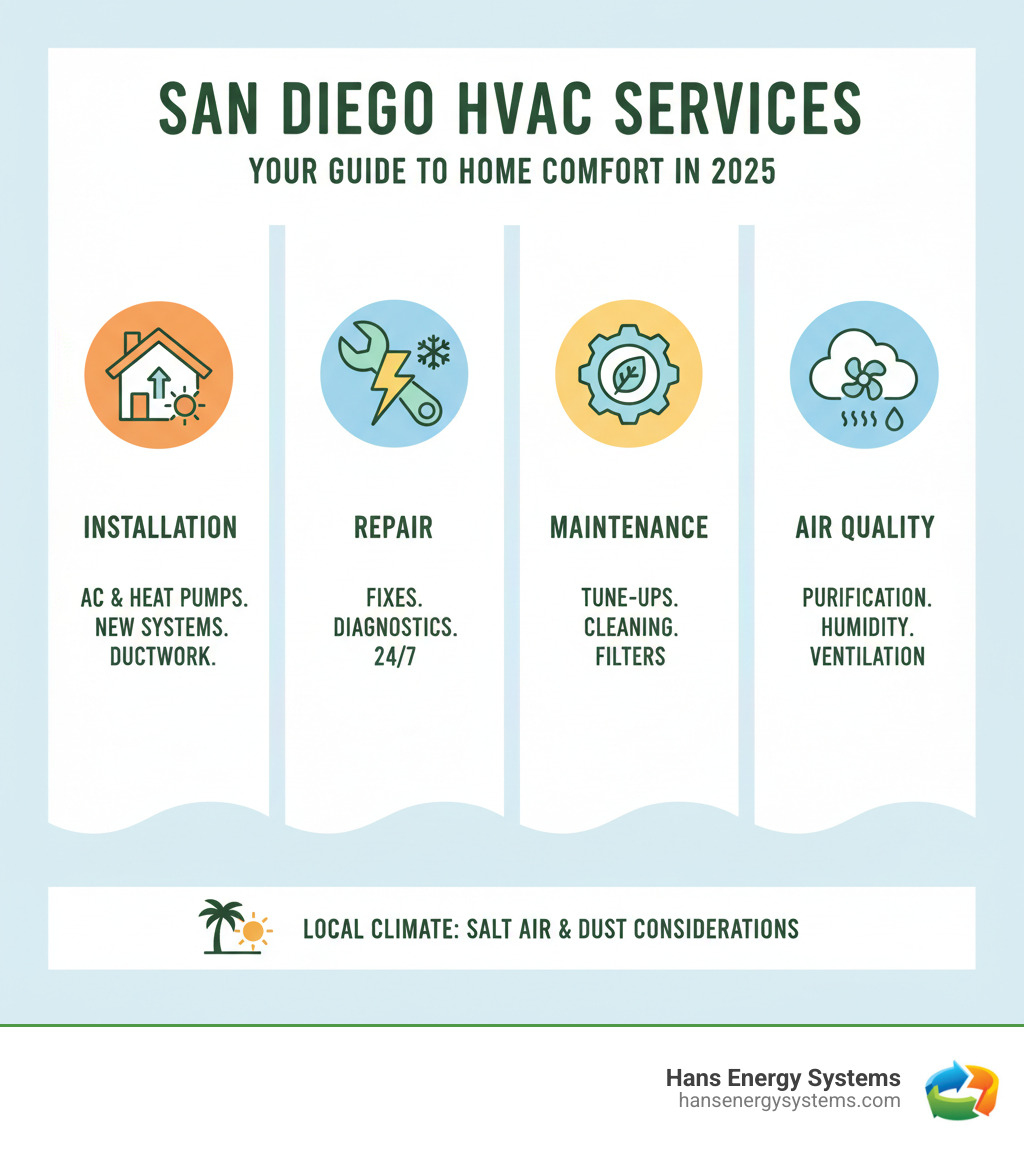 SAN DIEGO HVAC SERVICES

YOUR GUIDE TO HOME COMFORT IN 2025

INSTALLATION

AC & HEAT PUMPS. NEW SYSTEMS. DUCTWORK.

REPAIR

FIXES. DIAGNOSTICS. 24/7

MAINTENANCE

TUNE-UPS. CLEANING. FILTERS

AIR QUALITY

PURIFICATION. HUMIDITY. VENTILATION

LOCAL CLIMATE: SALT AIR & DUST CONSIDERATIONS

Hans Energy Systems
hansenergysystems.com