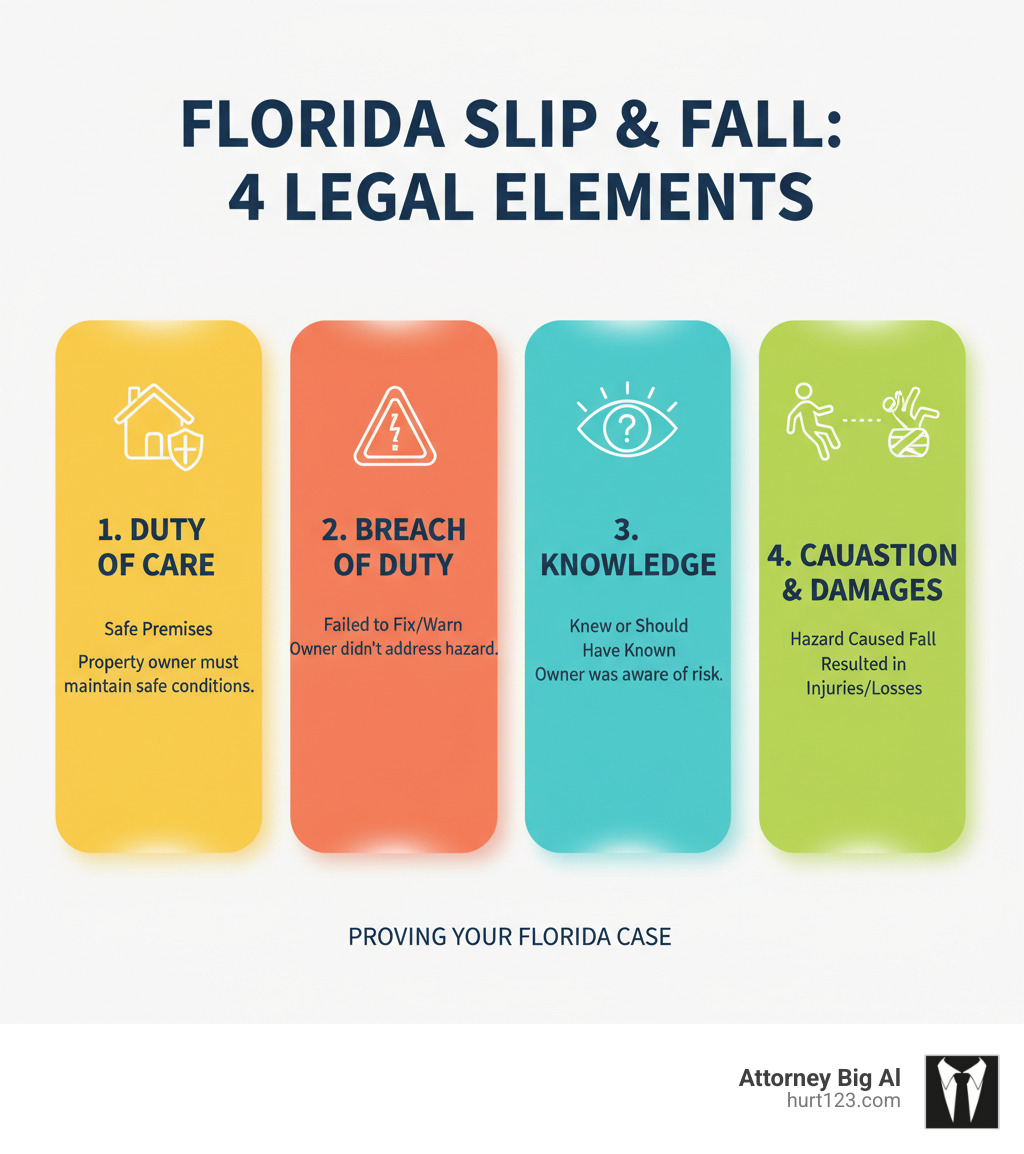 FLORIDA SLIP & FALL:
4 LEGAL ELEMENTS

1. DUTY OF CARE

Safe Premises

Property owner must maintain safe conditions.

2. BREACH OF DUTY

Failed to Fix/Warn
Owner didn't address hazard.

3. KNOWLEDGE

Knew or Should Have Known
Owner was aware of risk.

4. CAUASTION & DAMAGES

Hazard Caused Fall
Resulted in Injuries/Losses

PROVING YOUR FLORIDA CASE

Attorney Big Al
hurt123.com