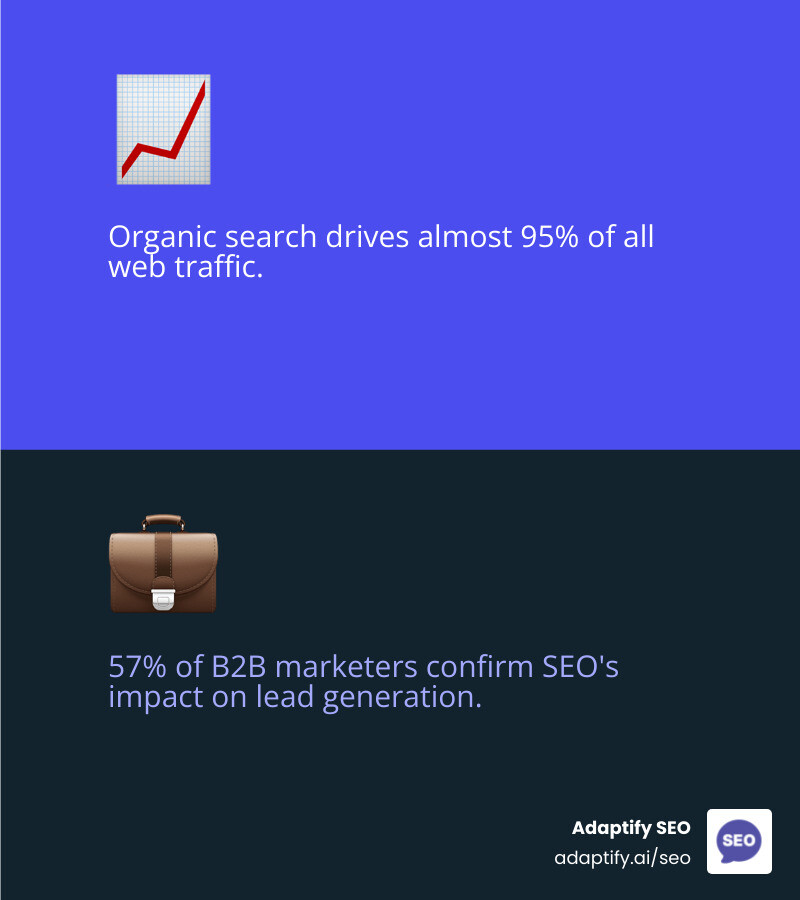 Organic search drives almost 95% of all web traffic.

57% of B2B marketers confirm SEO's impact on lead generation.

Adaptify SEO
adaptify.ai/seo

SEO