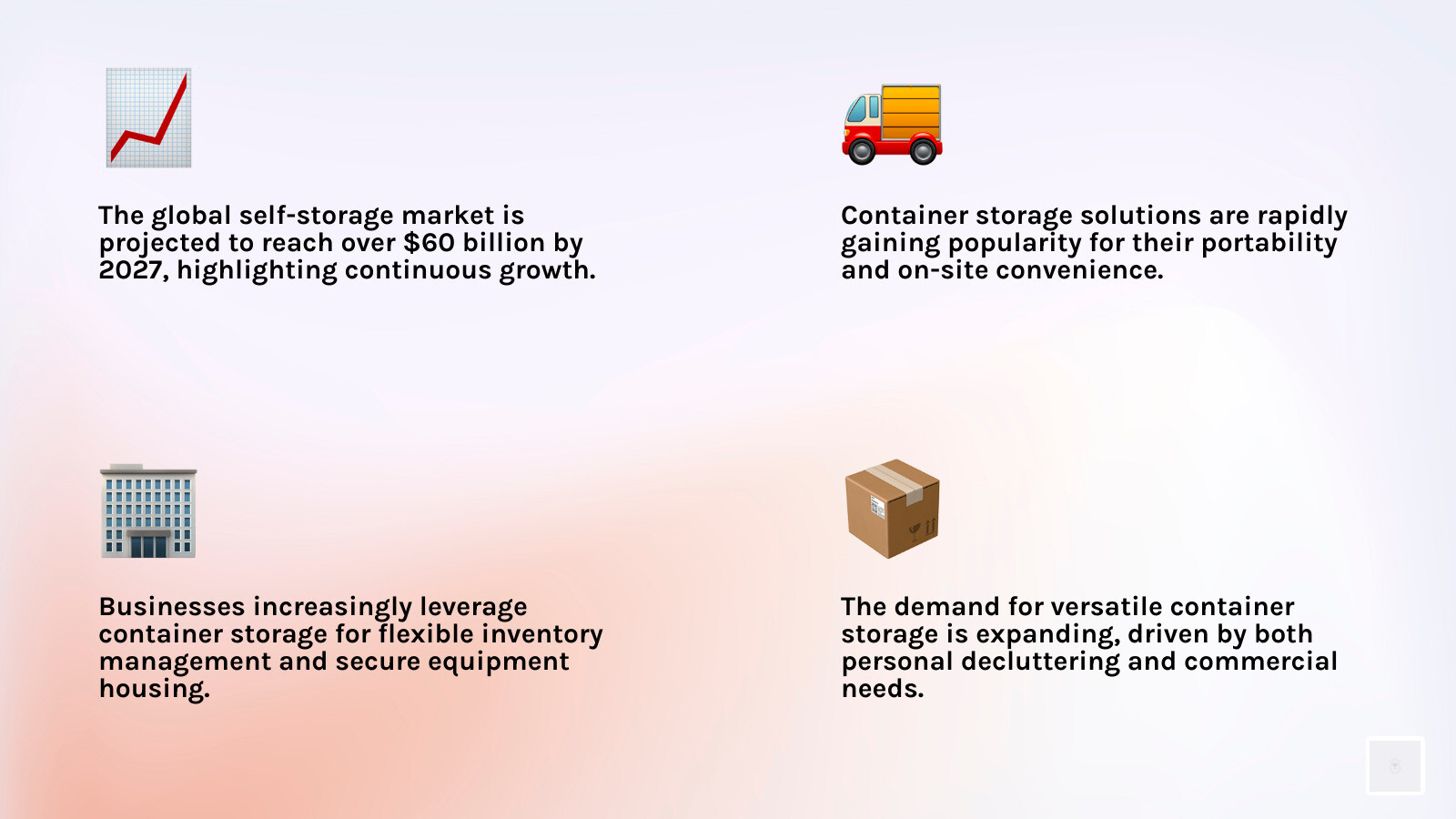 The global self-storage market is projected to reach over $60 billion by 2027, highlighting continuous growth.

Container storage solutions are rapidly gaining popularity for their portability and on-site convenience.

Businesses increasingly leverage container storage for flexible inventory management and secure equipment housing.

The demand for versatile container storage is expanding, driven by both personal decluttering and commercial needs.