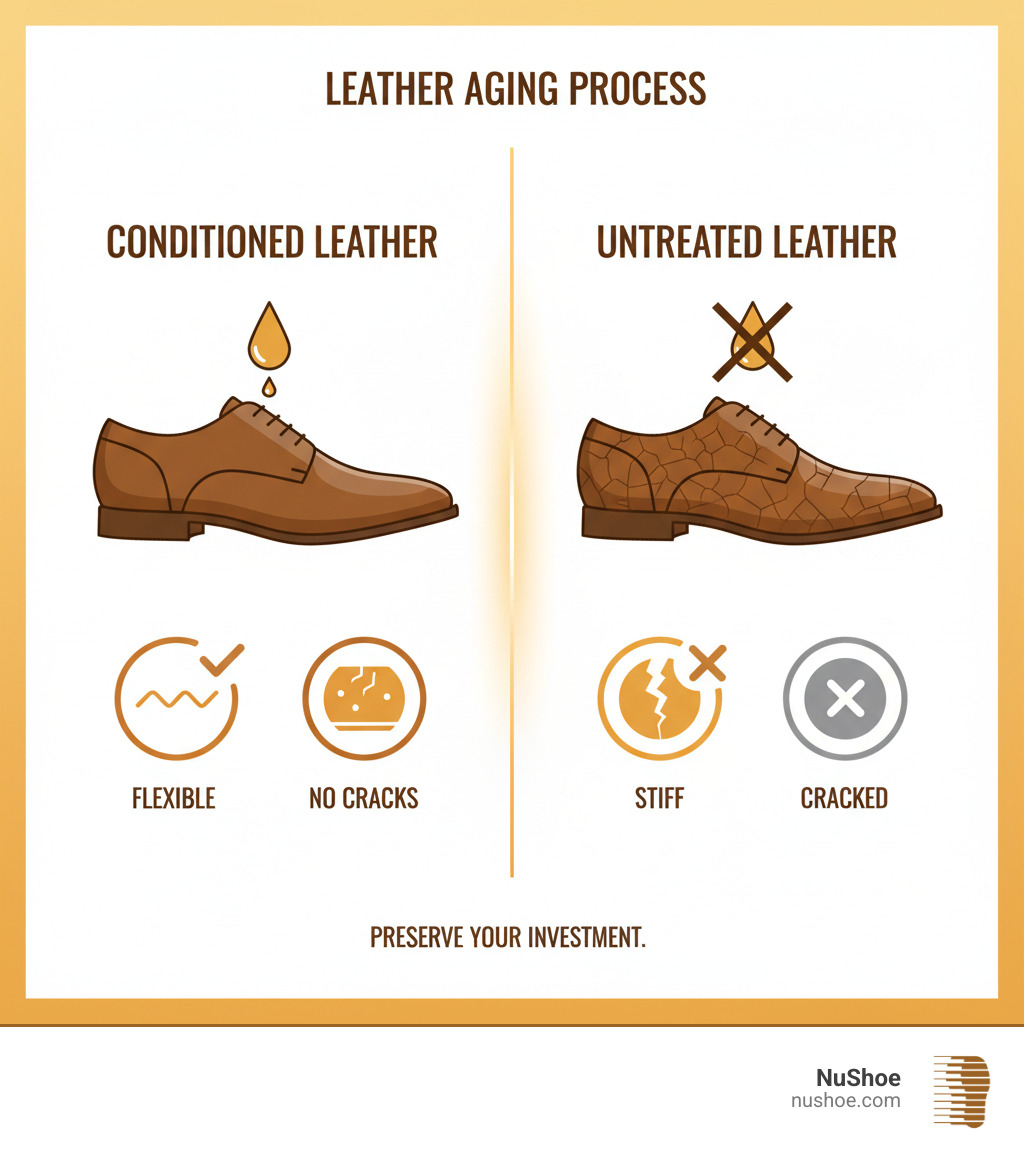 LEATHER AGING PROCESS

CONDITIONED LEATHER

FLEXIBLE

NO CRACKS

UNTREATED LEATHER

STIFF

CRACKED

PRESERVE YOUR INVESTMENT.

NuShoe
nushoe.com