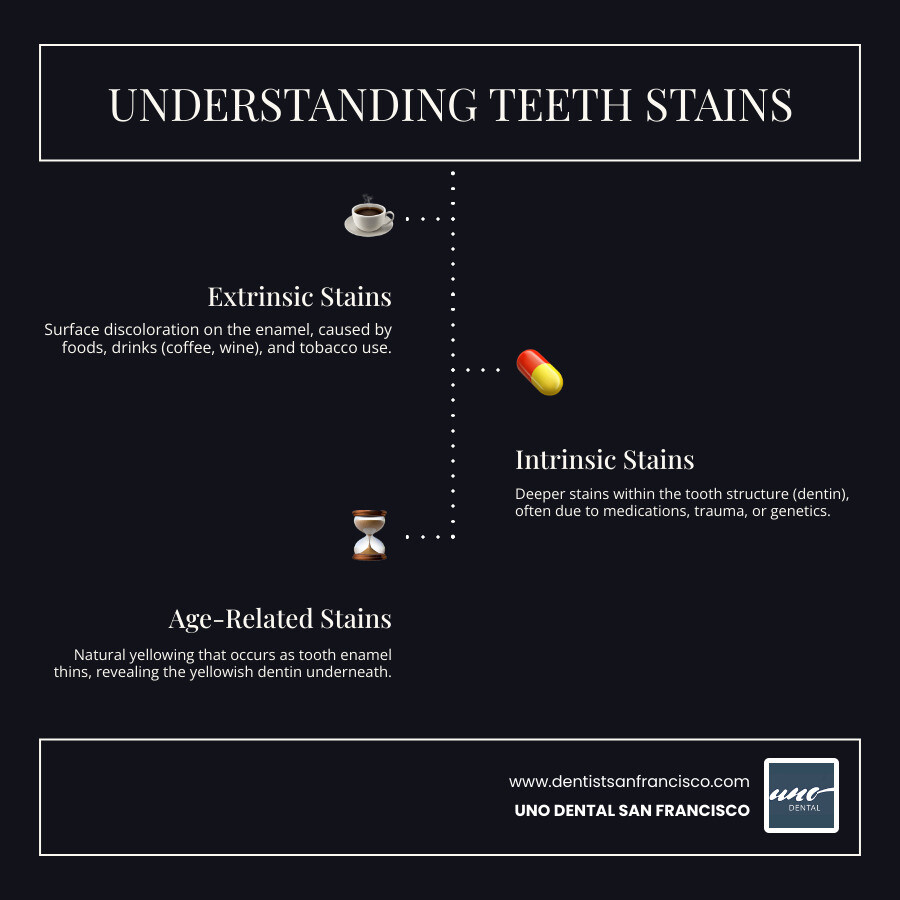 UNDERSTANDING TEETH STAINS

Extrinsic Stains

Surface discoloration on the enamel, caused by foods, drinks (coffee, wine), and tobacco use.

Intrinsic Stains

Deeper stains within the tooth structure (dentin), often due to medications, trauma, or genetics.

Age-Related Stains

Natural yellowing that occurs as tooth enamel thins, revealing the yellowish dentin underneath.

www.dentistsanfrancisco.com
UNO DENTAL SAN FRANCISCO

uno
DENTAL