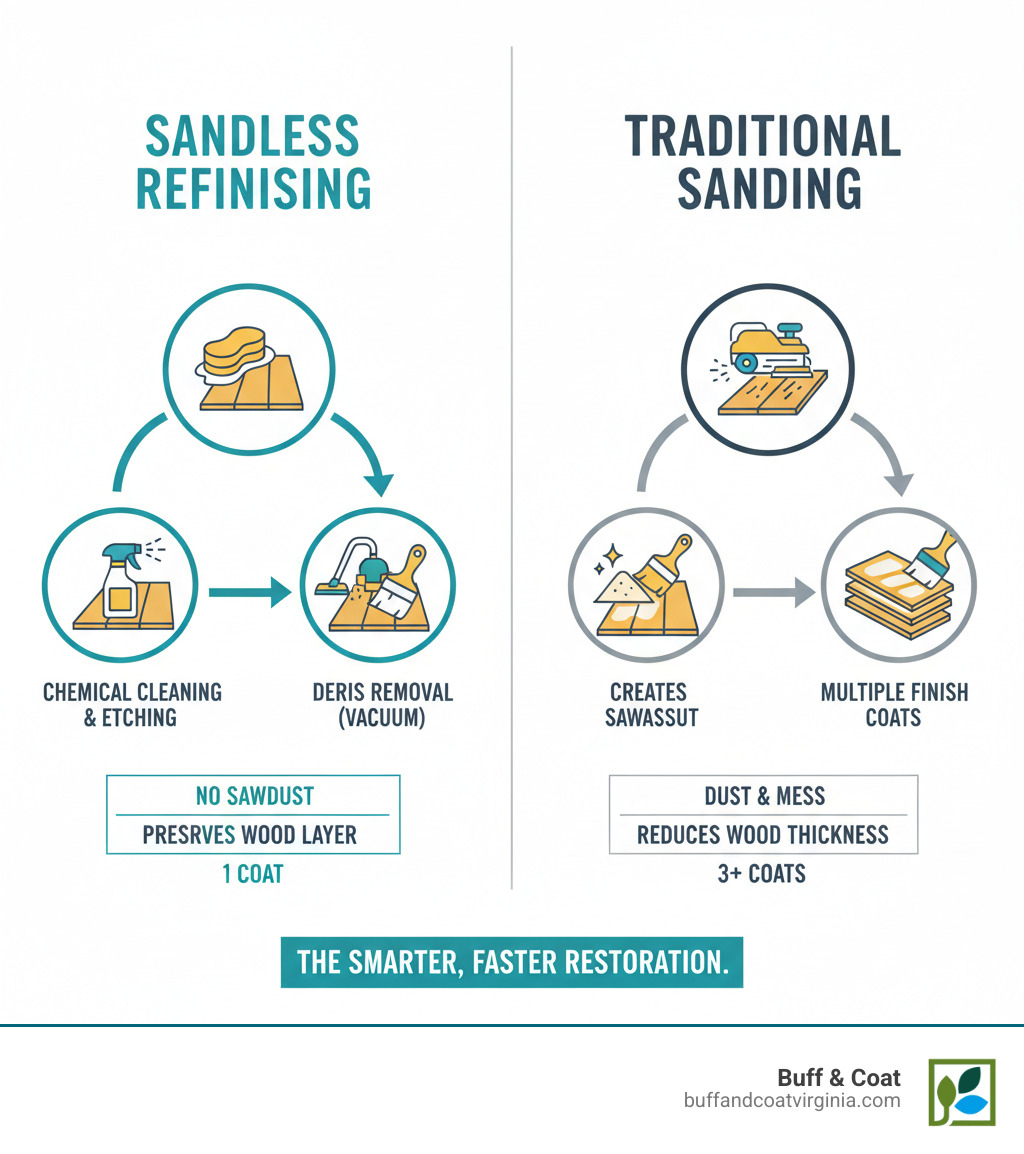 SANDLESS REFINISING

CHEMICAL CLEANING & ETCHING

DERIS REMOVAL (VACUUM)

NO SAWDUST

PRESRVES WOOD LAYER

1 COAT

TRADITIONAL SANDING

CREATES SAWASSUT

MULTIPLE FINISH COATS

DUST & MESS

REDUCES WOOD THICKNESS

3+ COATS

THE SMARTER, FASTER RESTORATION.

Buff & Coat
buffandcoatvirginia.com