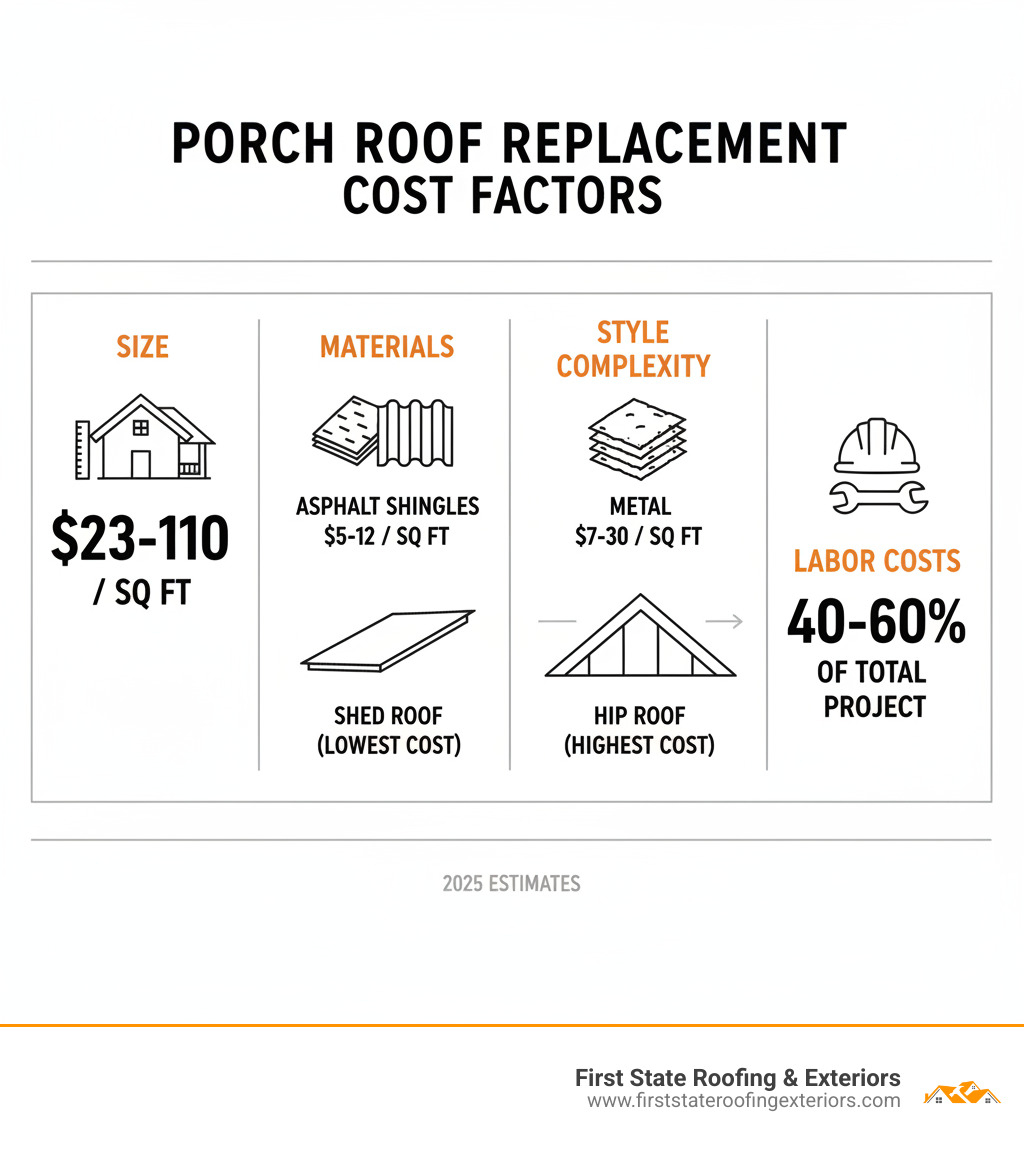 PORCH ROOF REPLACEMENT COST FACTORS

SIZE

$23-110 / SQ FT

MATERIALS

ASPHALT SHINGLES $5-12 / SQ FT

SHED ROOF (LOWEST COST)

STYLE COMPLEXITY

METAL $7-30 / SQ FT

HIP ROOF (HIGHEST COST)

LABOR COSTS

40-60% OF TOTAL PROJECT

2025 ESTIMATES

First State Roofing & Exteriors
www.firststateroofingexteriors.com