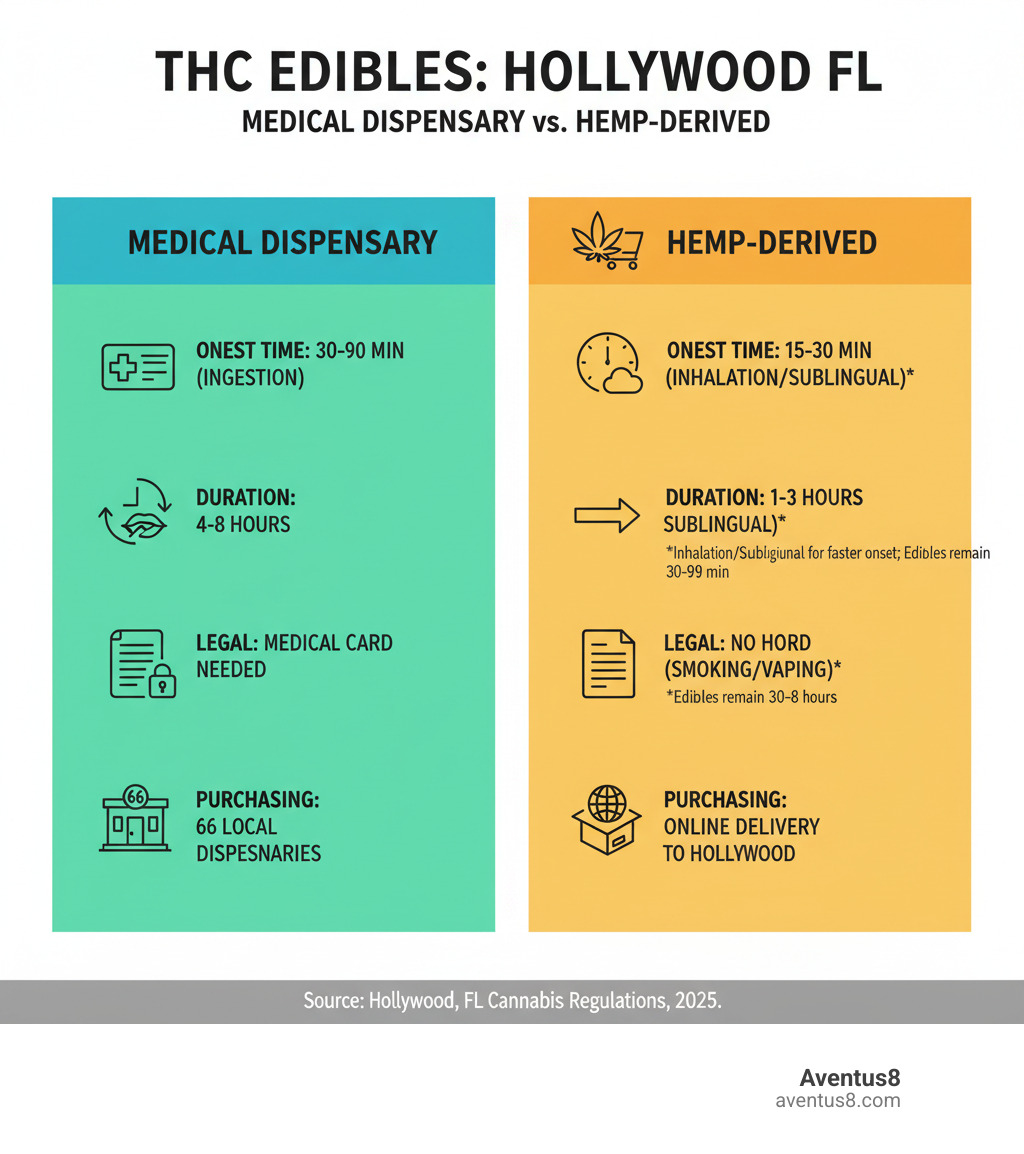 THC EDIBLES: HOLLYWOOD FL

MEDICAL DISPENSARY vs. HEMP-DERIVED

MEDICAL DISPENSARY

ONEST TIME: 30-90 MIN (INGESTION)

DURATION: 4-8 HOURS

LEGAL: MEDICAL CARD NEEDED

66

PURCHASING: 66 LOCAL DISPESNARIES

HEMP-DERIVED

ONEST TIME: 15-30 MIN (INHALATION/SUBLINGUAL)*

DURATION: 1-3 HOURS SUBLINGUAL)*

*Inhalation/Subligiunal for faster onset; Edibles remain 30-99 min

LEGAL: NO HORD (SMOKING/VAPING)*

*Edibles remain 30-8 hours

PURCHASING: ONLINE DELIVERY TO HOLLYWOOD

Source: Hollywood, FL Cannabis Regulations, 2025.

Aventus8
aventus8.com