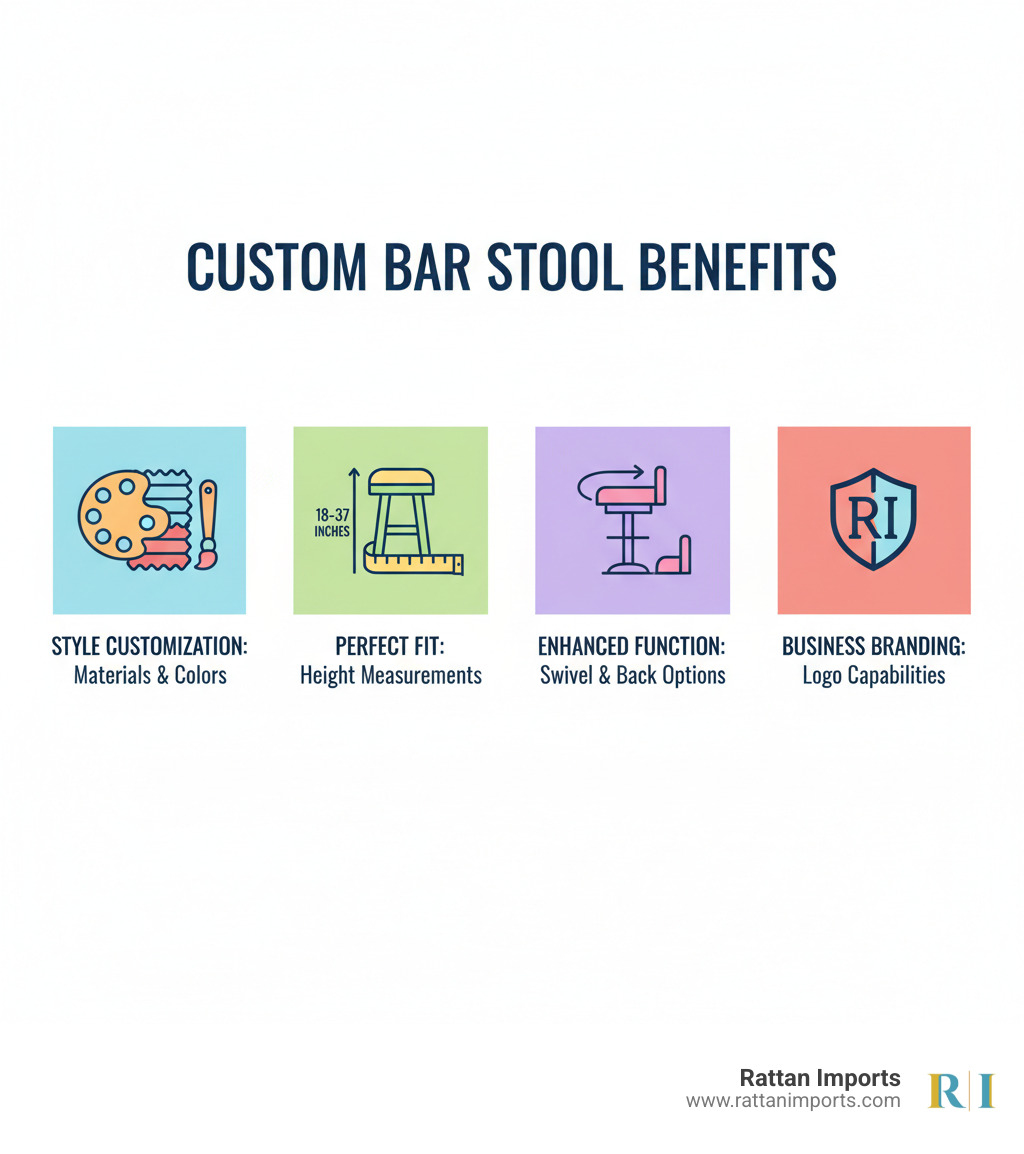 CUSTOM BAR STOOL BENEFITS

18-37 INCHES

RI

STYLE CUSTOMIZATION: Materials & Colors

PERFECT FIT: Height Measurements

ENHANCED FUNCTION: Swivel & Back Options

BUSINESS BRANDING: Logo Capabilities

Rattan Imports
www.rattanimports.com
RI