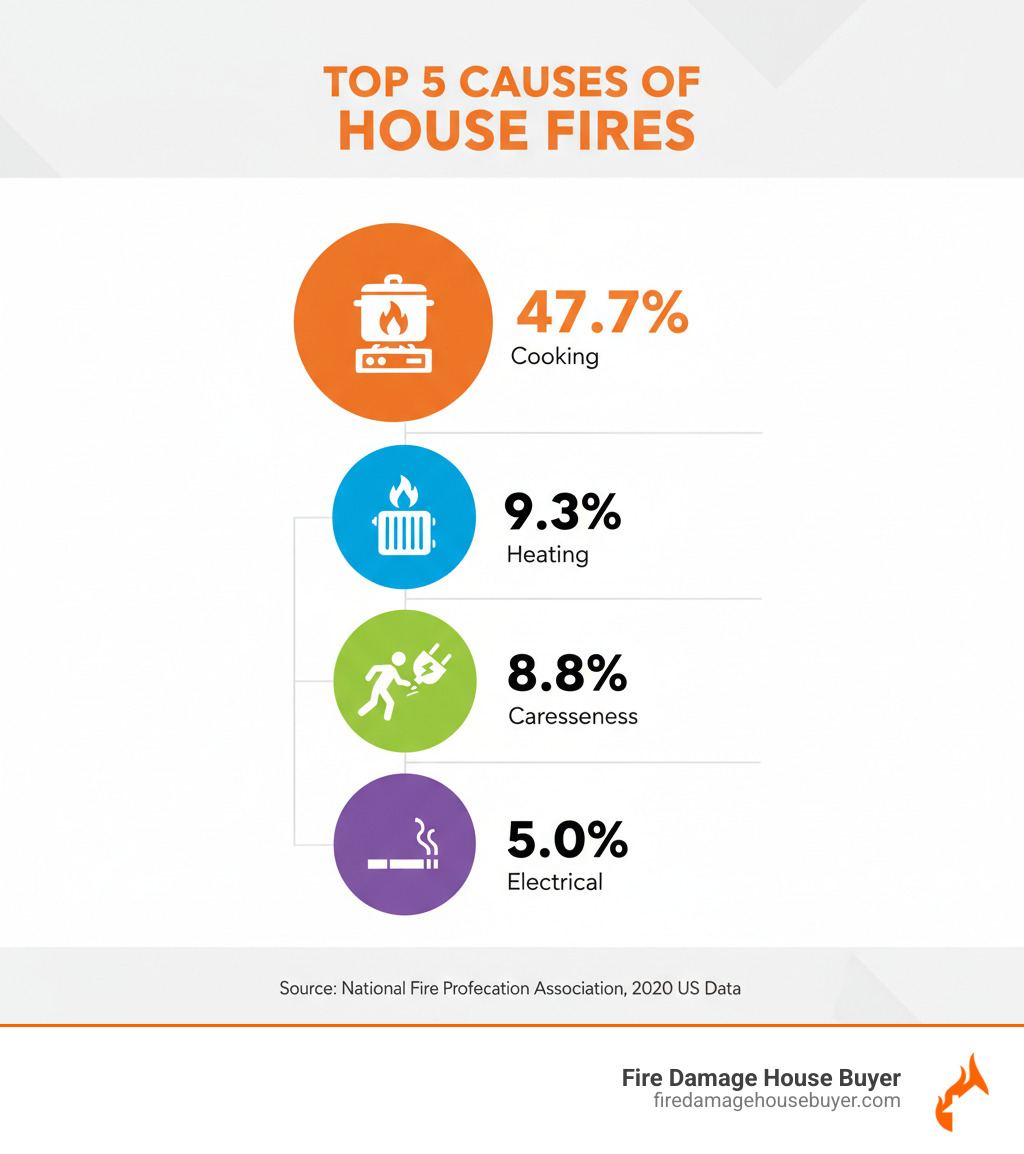 TOP 5 CAUSES OF HOUSE FIRES

47.7%
Cooking

9.3%
Heating

8.8%
Caresseness

5.0%
Electrical

Source: National Fire Profecation Association, 2020 US Data

Fire Damage House Buyer
firedamagehousebuyer.com