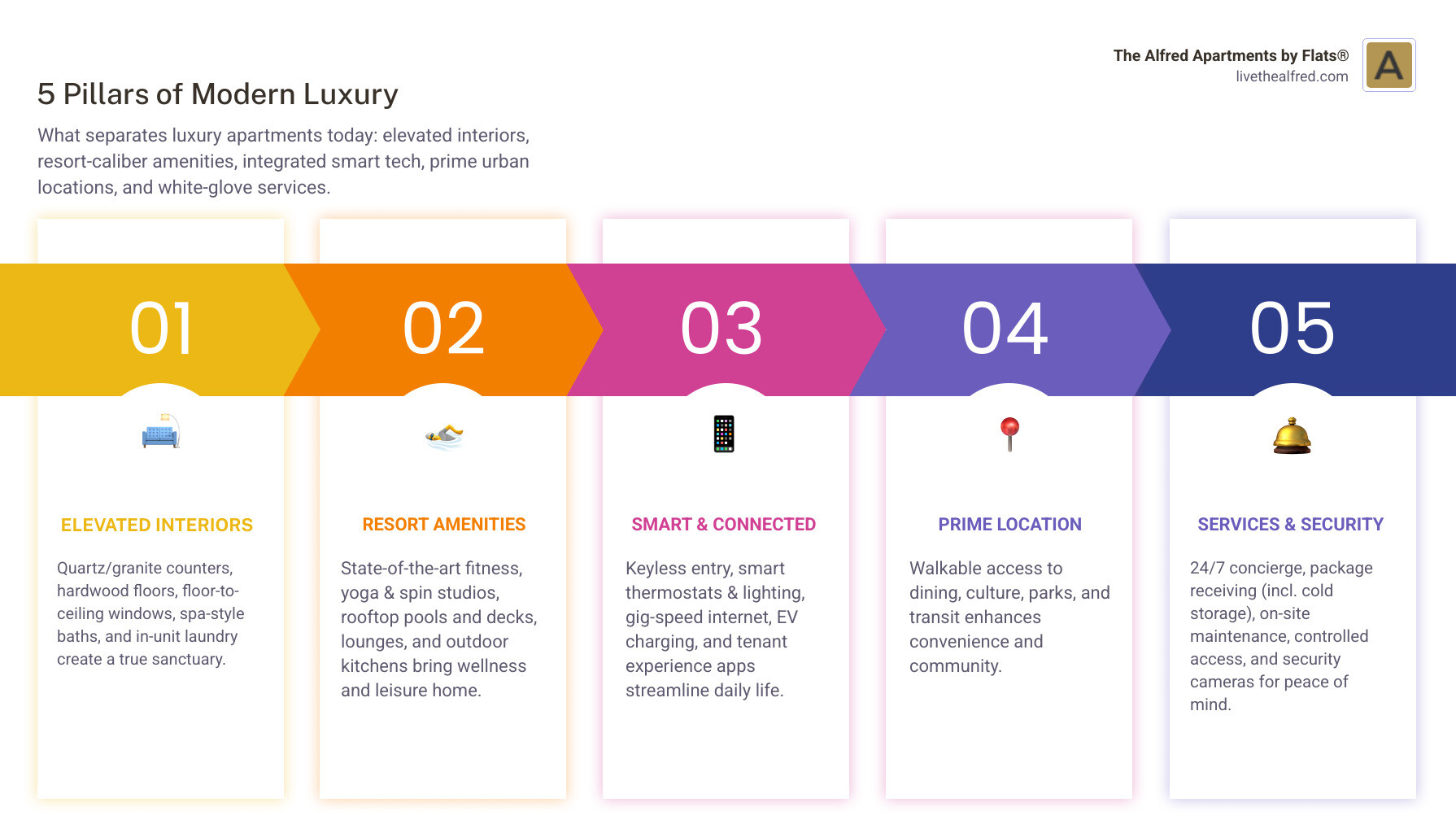 The Alfred Apartments by Flats®
livethealfred.com

A

5 Pillars of Modern Luxury

What separates luxury apartments today: elevated interiors, resort-caliber amenities, integrated smart tech, prime urban locations, and white-glove services.

01

ELEVATED INTERIORS

Quartz/granite counters, hardwood floors, floor-to-ceiling windows, spa-style baths, and in-unit laundry create a true sanctuary.

02

RESORT AMENITIES

State-of-the-art fitness, yoga & spin studios, rooftop pools and decks, lounges, and outdoor kitchens bring wellness and leisure home.

03

SMART & CONNECTED

Keyless entry, smart thermostats & lighting, gig-speed internet, EV charging, and tenant experience apps streamline daily life.

04

PRIME LOCATION

Walkable access to dining, culture, parks, and transit enhances convenience and community.

05

SERVICES & SECURITY

24/7 concierge, package receiving (incl. cold storage), on-site maintenance, controlled access, and security cameras for peace of mind.