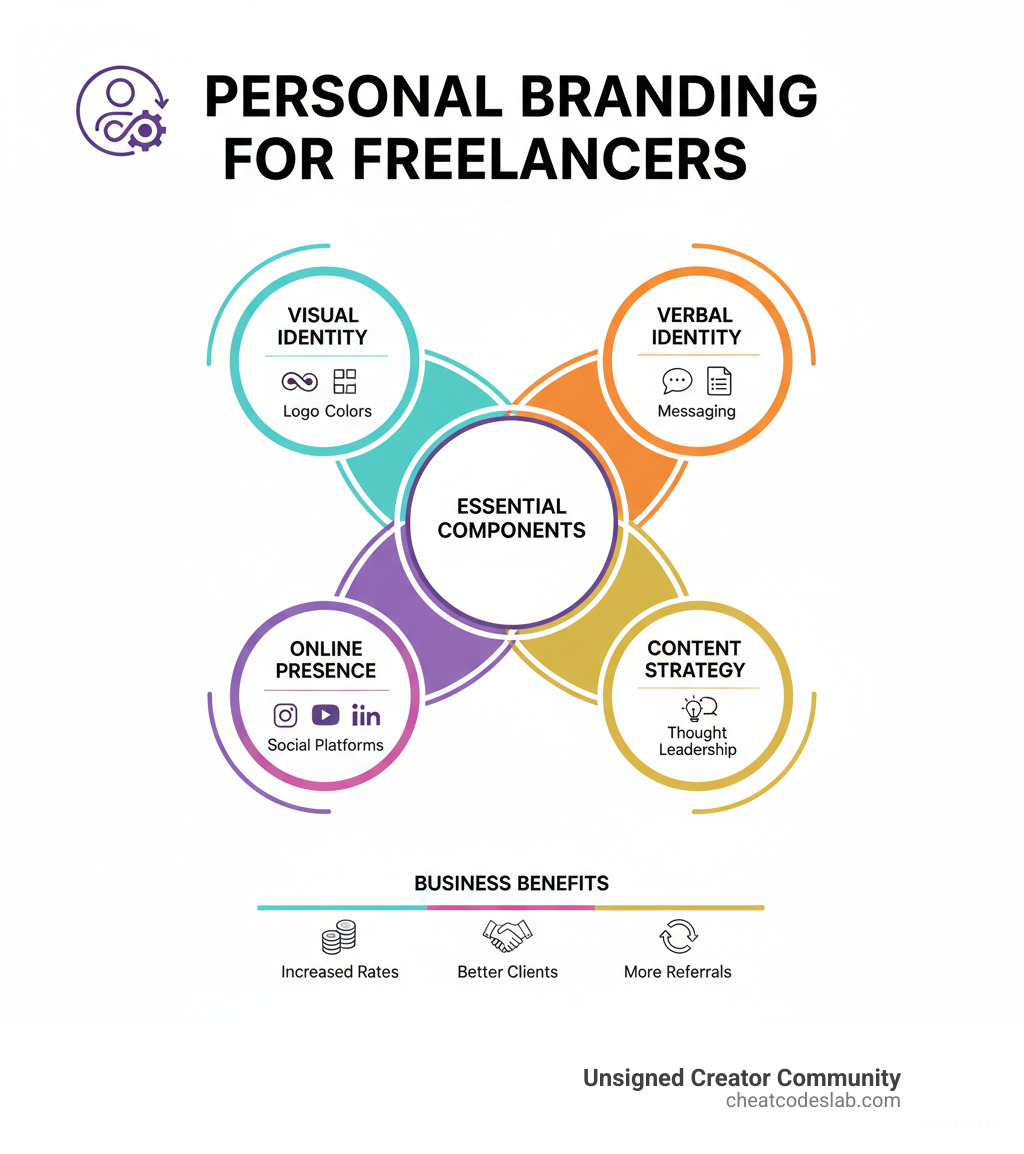 PERSONAL BRANDING FOR FREELANCERS

VISUAL IDENTITY
Logo Colors

VERBAL IDENTITY
Messaging

ESSENTIAL COMPONENTS

ONLINE PRESENCE
iin
Social Platforms

CONTENT STRATEGY
Thought Leadership

BUSINESS BENEFITS

Increased Rates
Better Clients
More Referrals

Unsigned Creator Community
cheatcodeslab.com