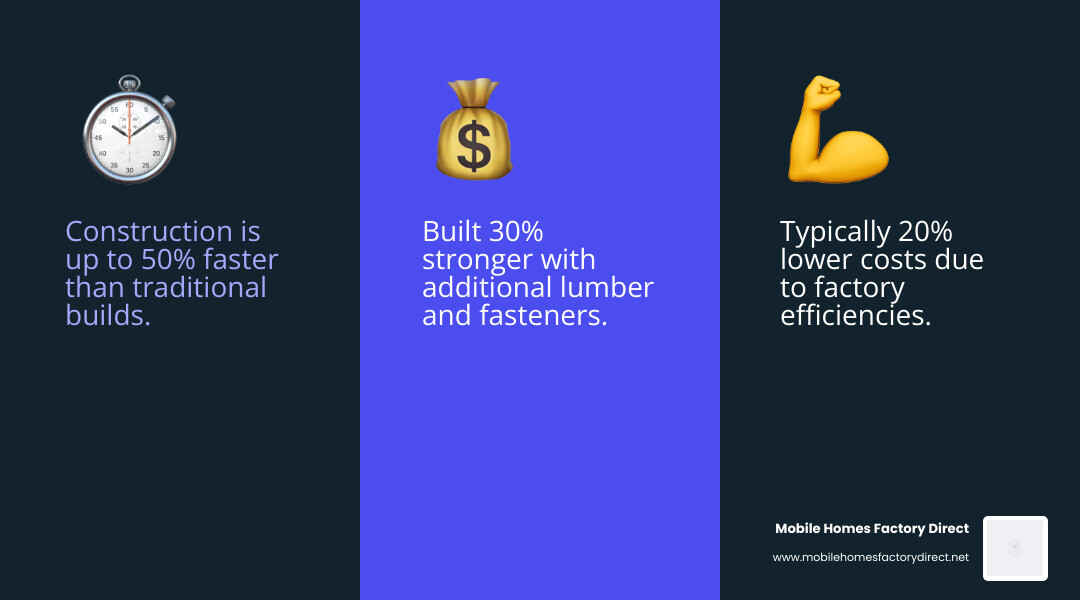 Construction is up to 50% faster than traditional builds.

Built 30% stronger with additional lumber and fasteners.

Typically 20% lower costs due to factory efficiencies.

Mobile Homes Factory Direct

www.mobilehomesfactorydirect.net