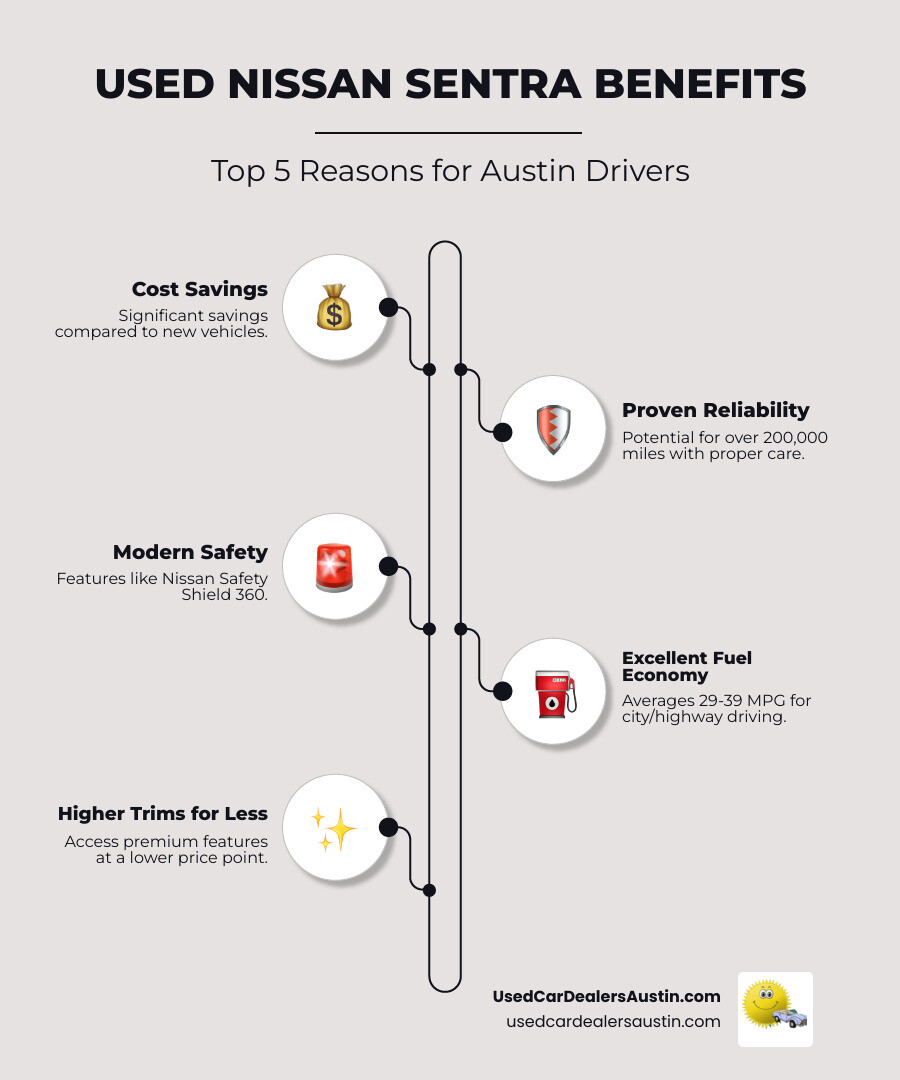 USED NISSAN SENTRA BENEFITS

Top 5 Reasons for Austin Drivers

Cost Savings
Significant savings compared to new vehicles.

Proven Reliability
Potential for over 200,000 miles with proper care.

Modern Safety
Features like Nissan Safety Shield 360.

Excellent Fuel Economy
Averages 29-39 MPG for city/highway driving.

Higher Trims for Less
Access premium features at a lower price point.

UsedCarDealersAustin.com
usedcardealersaustin.com